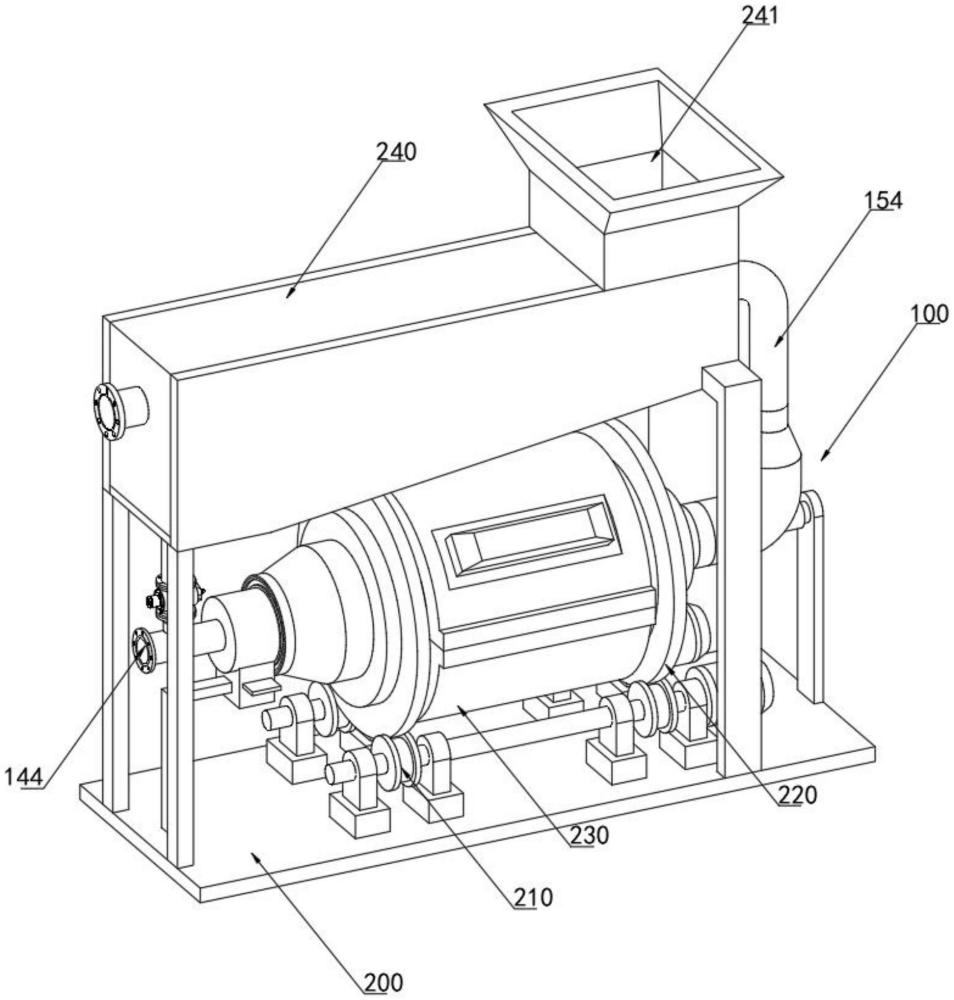 241

240

154

100

144

220

230

210

200