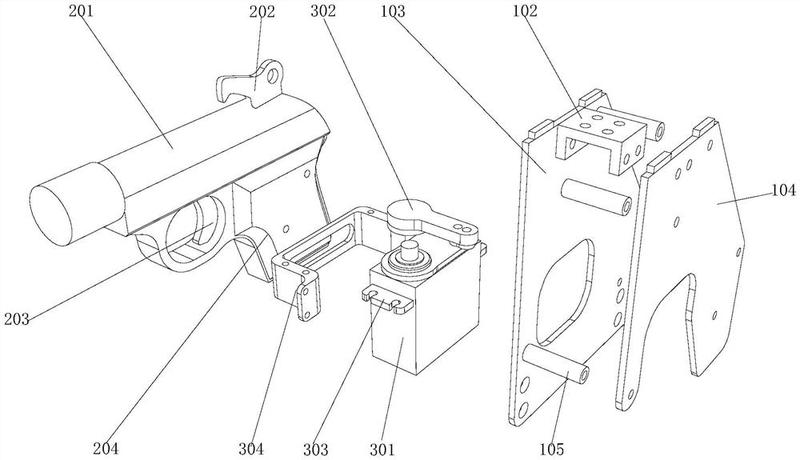 201
202
302
103
102
104
203
204
304
303
301
105