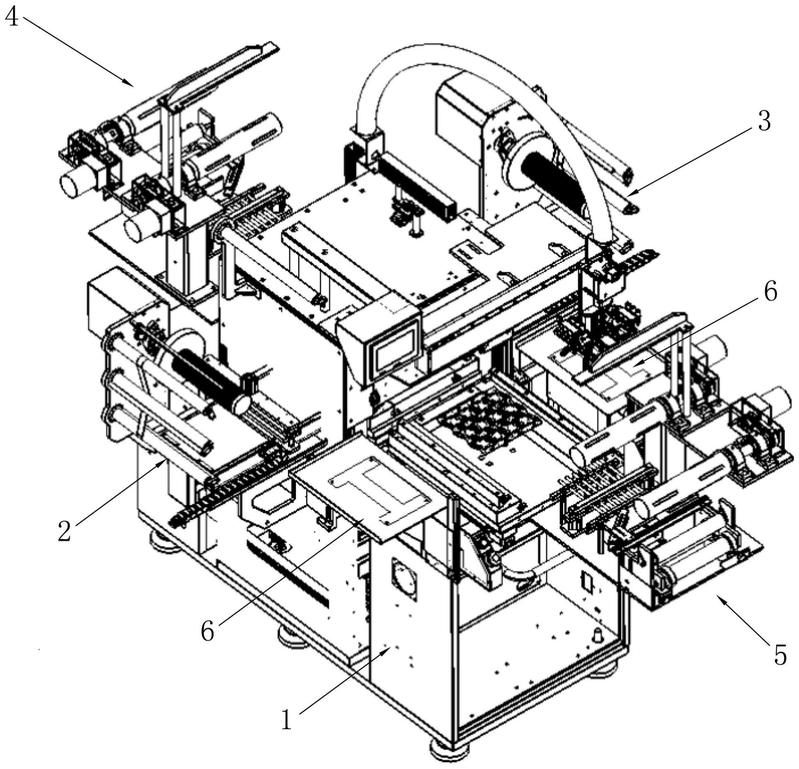 4
3
6
2
6
5
1