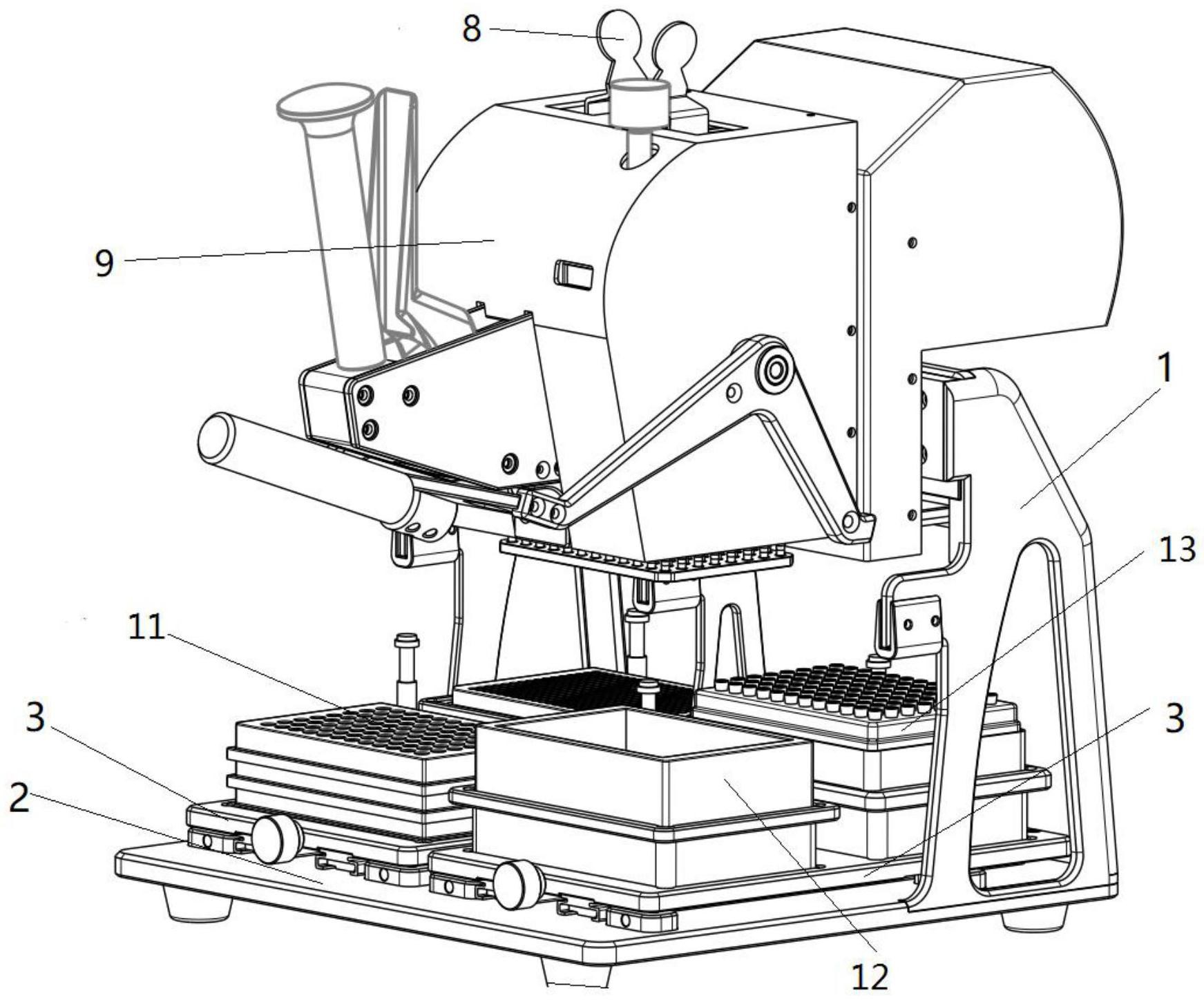 8
9
1
13
11
3
3
2
12