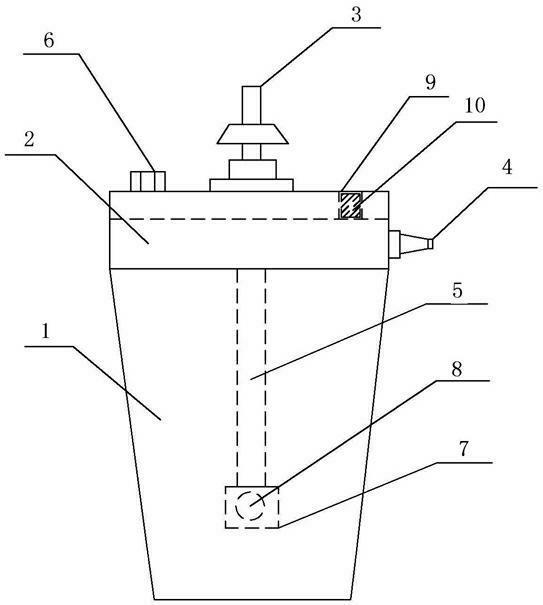 3
6
9
10
2
4
5
1
8
7