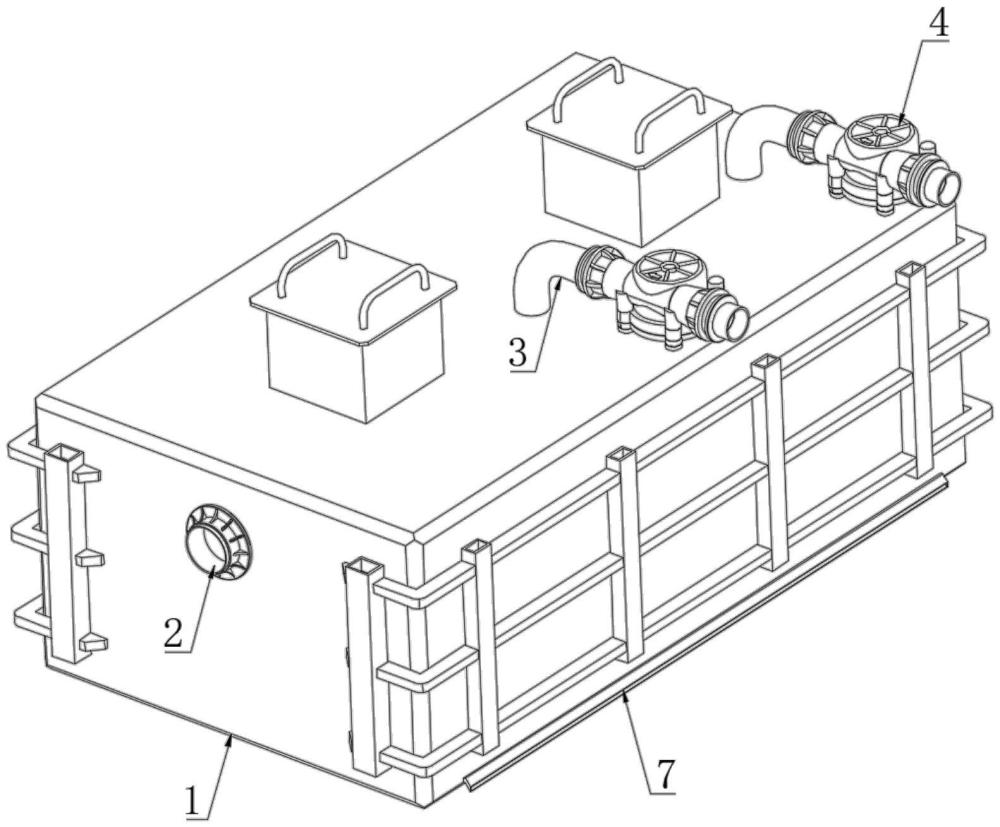 4
3
2
1
7