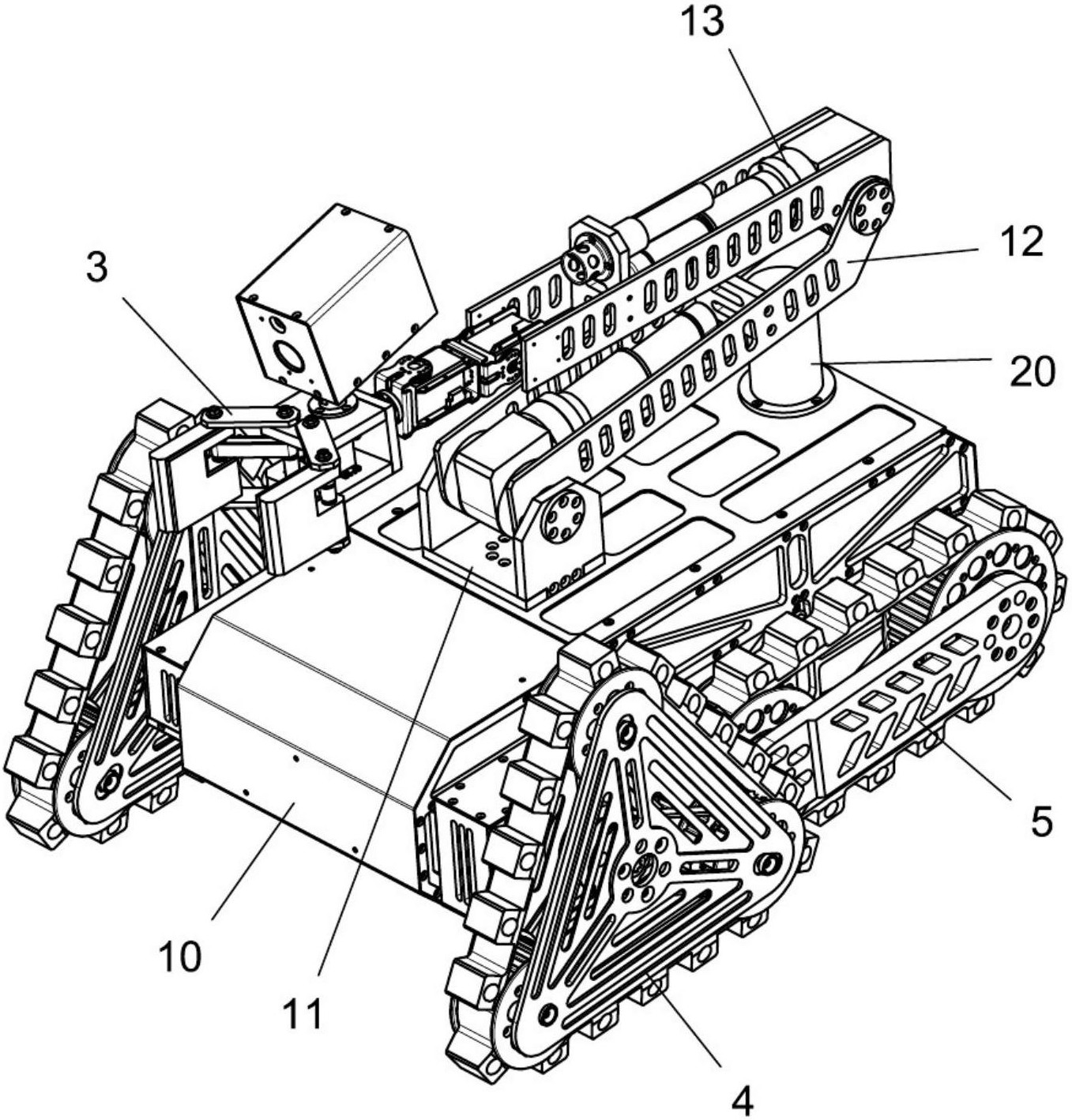 13
12
3
20
5
10
11
4