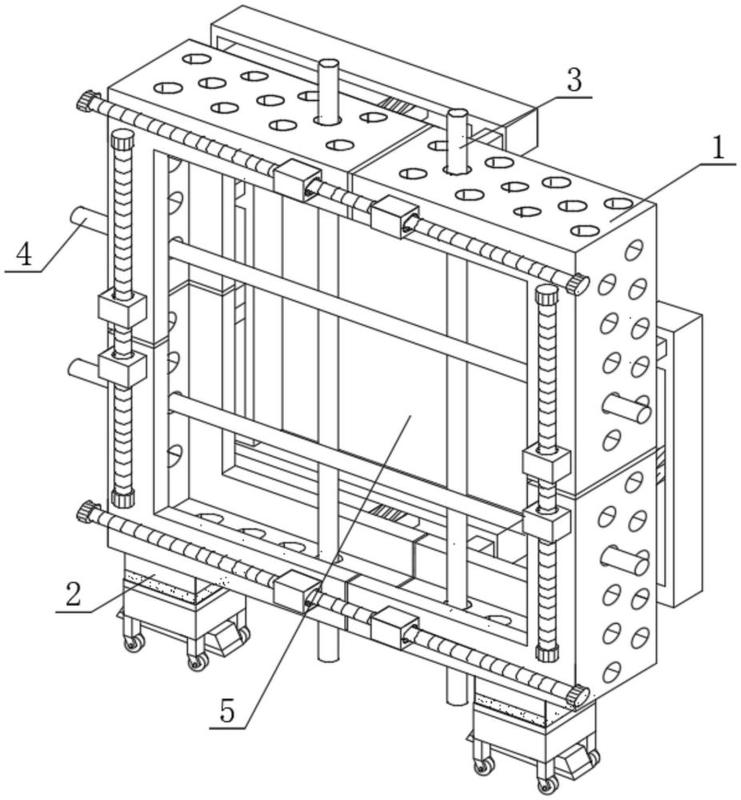 3
1
4
2
5