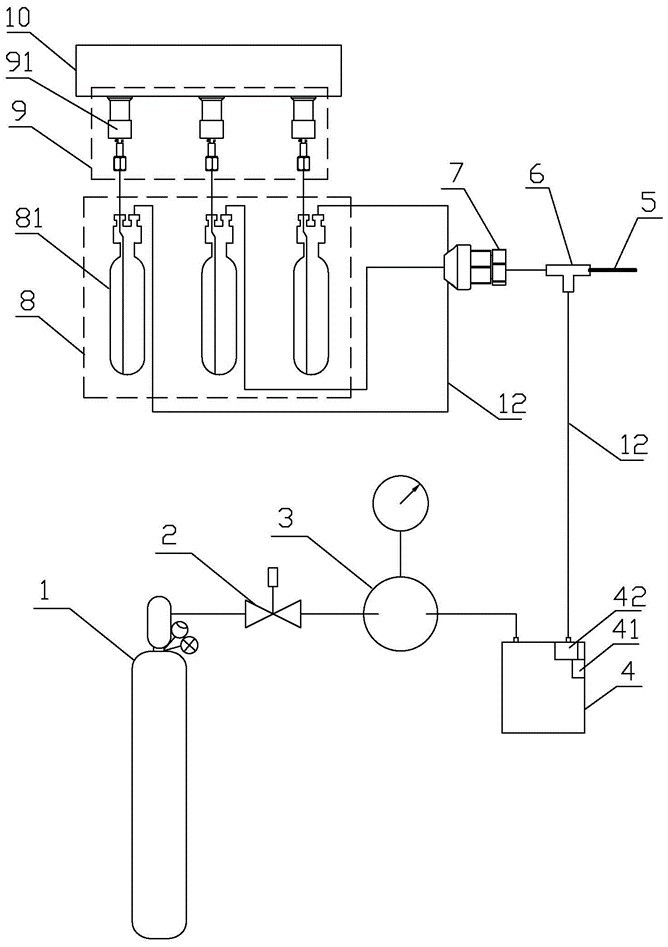 10
91
9
81
8
7
6
5
12
12
3
2
1
42
41
4