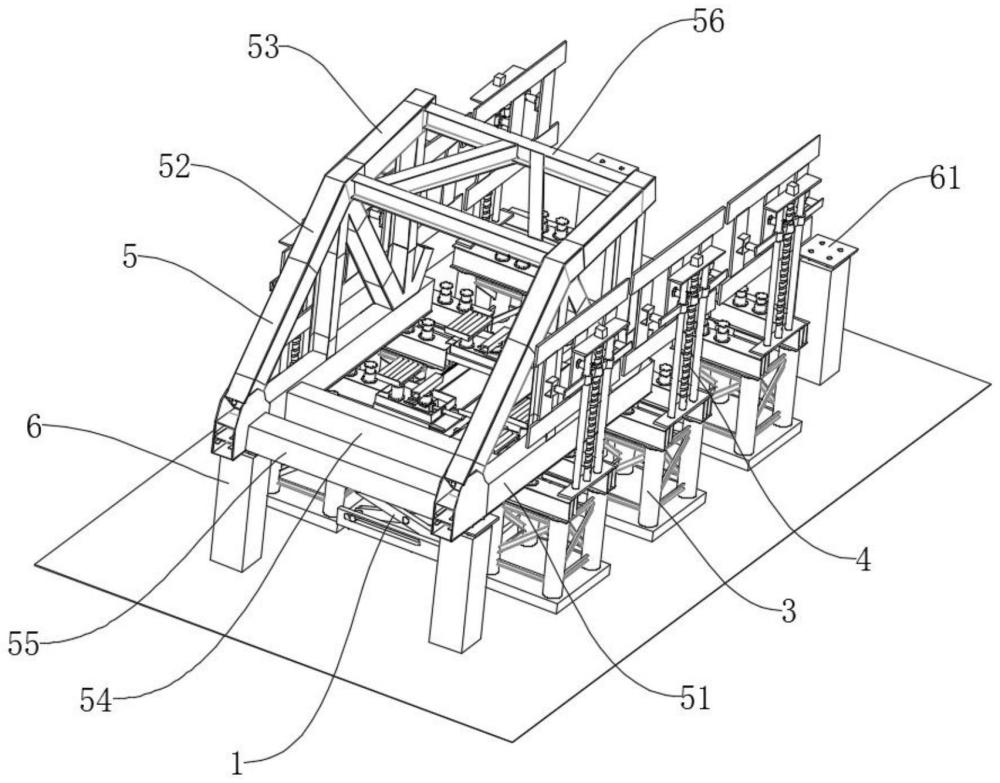 53
56
52
61
5
6
4
3
55
54
51
1