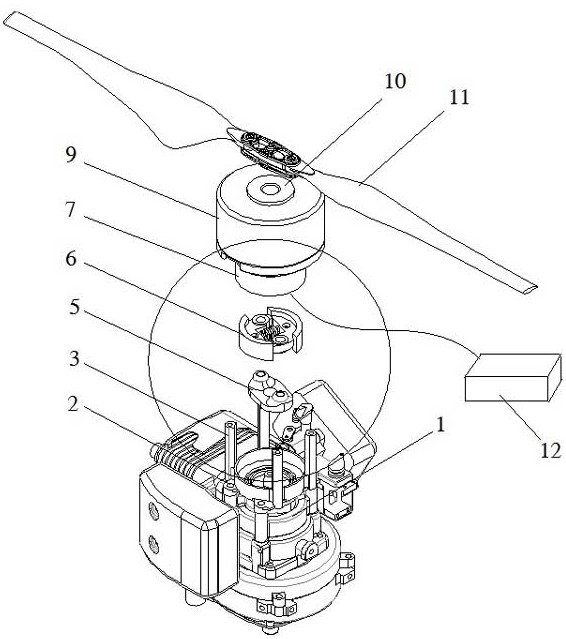 10
11
9
7
6
5
3
2
1
12