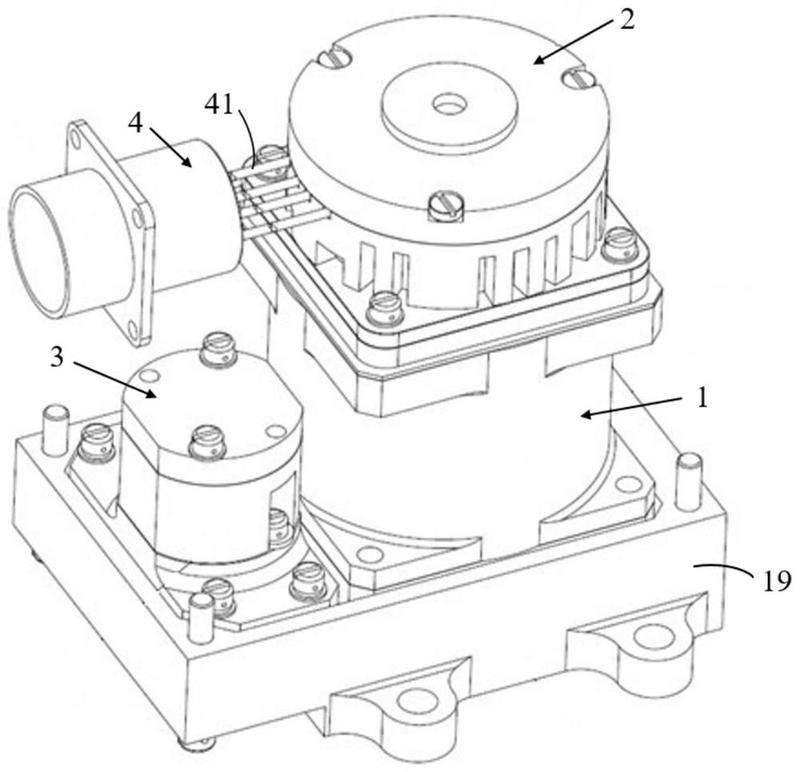 2
41
4
3
1
19