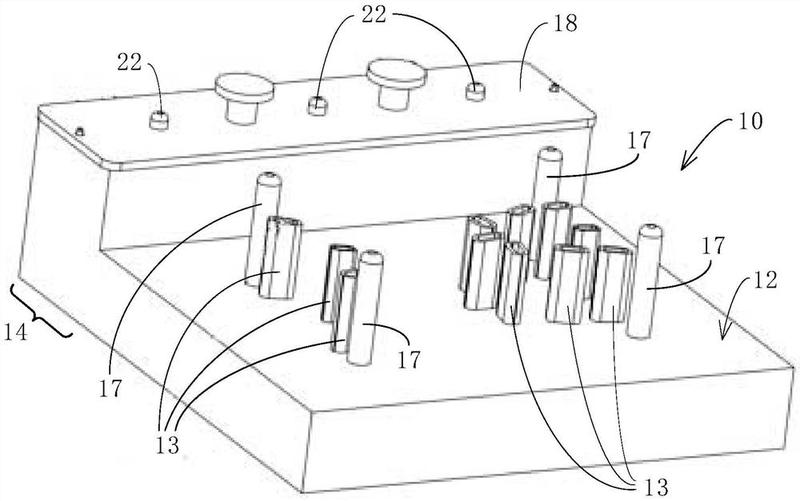 22
22
18
10
17
17
12
14
17
17
13
13