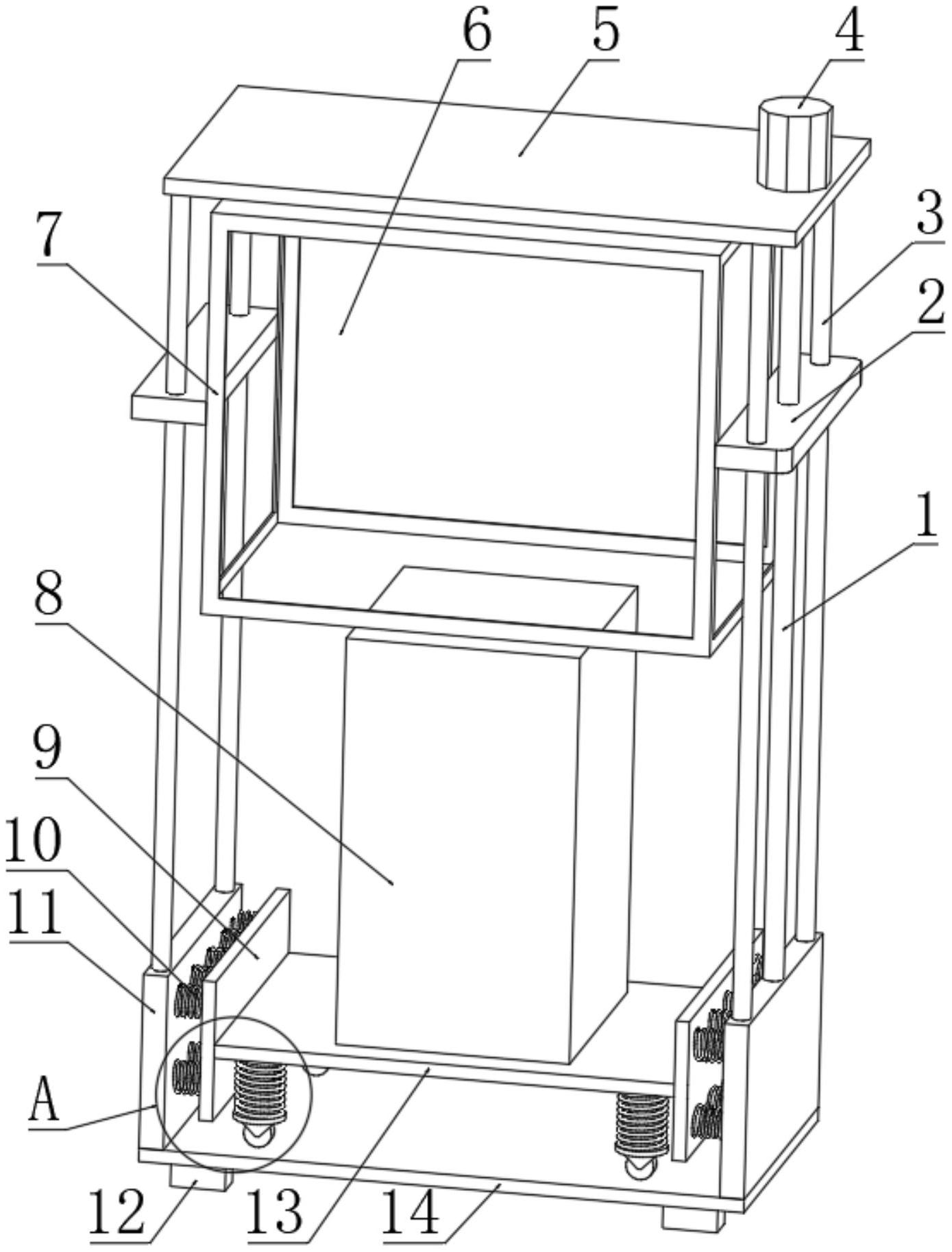 6
5
4
7
3
2
1
8
9
10
11
A
12
13
14