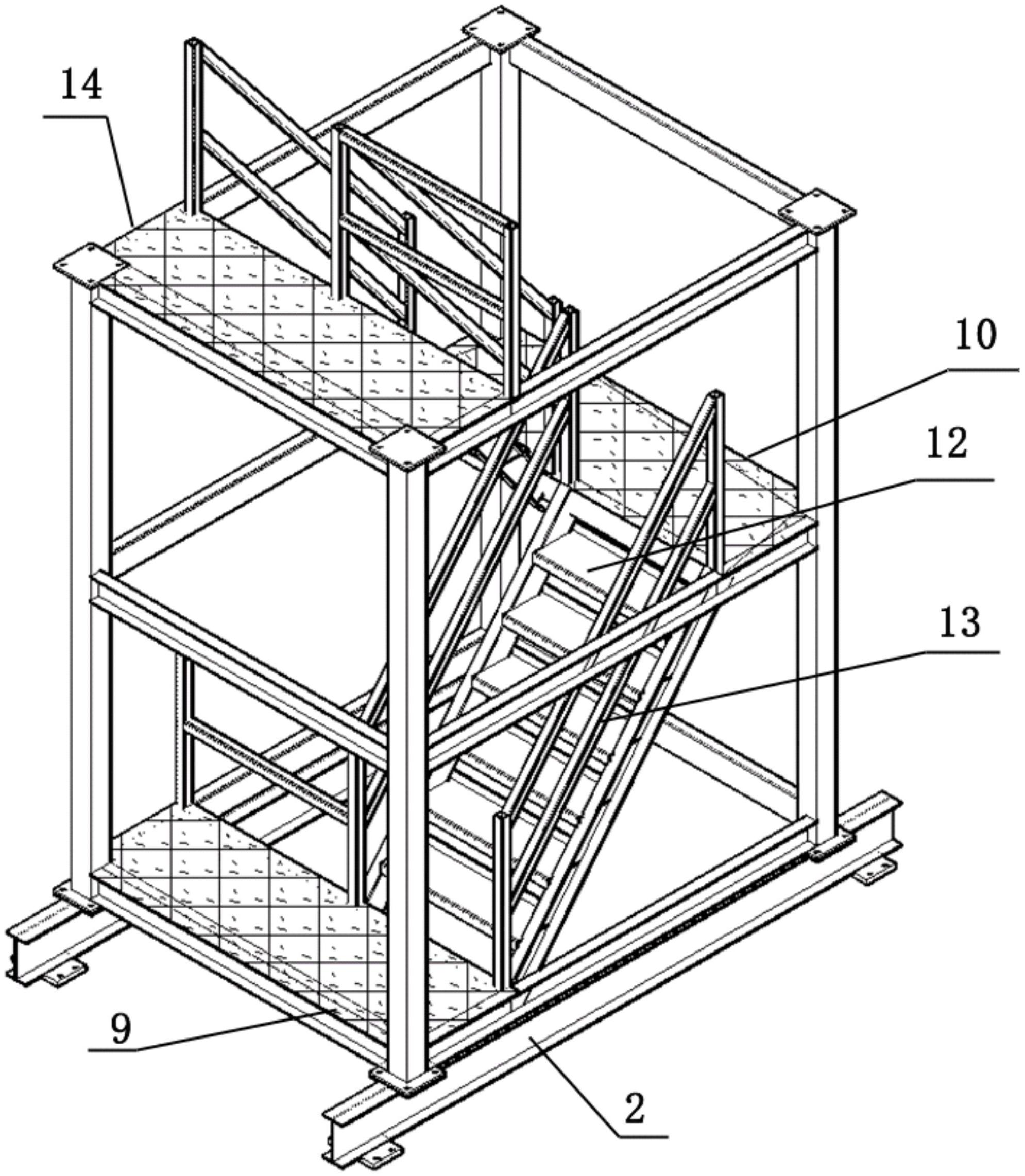 14

10

12

13

9

2