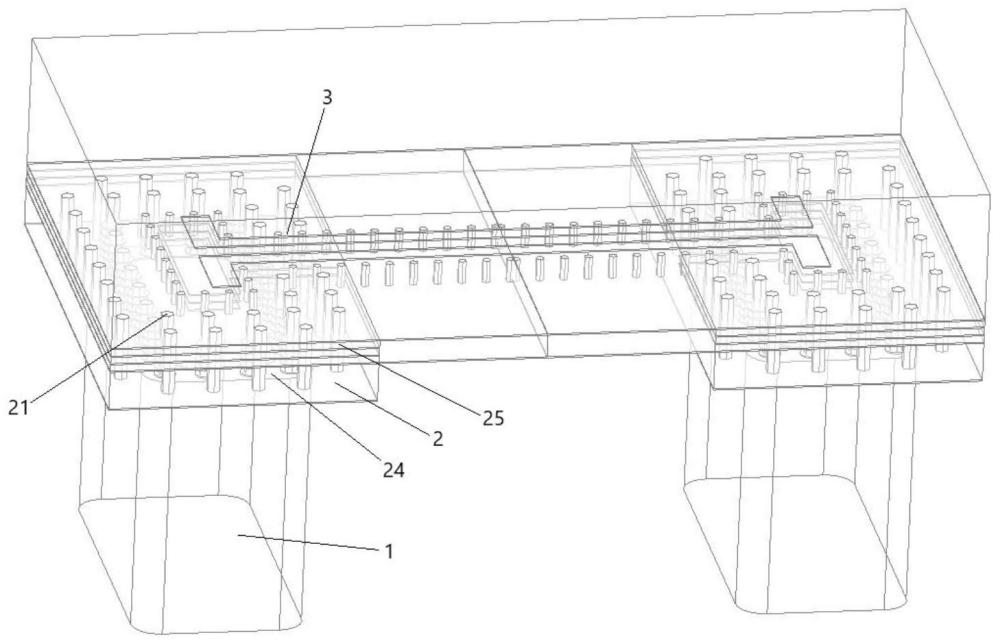 3
21
25
2
24
1