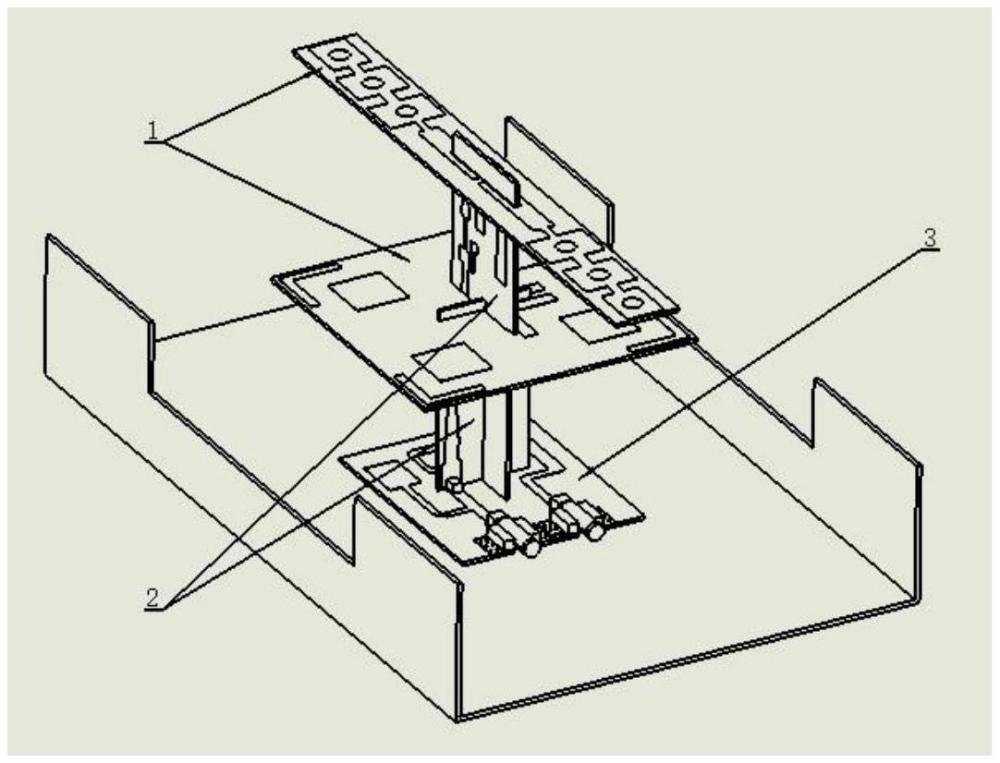 1
3
2