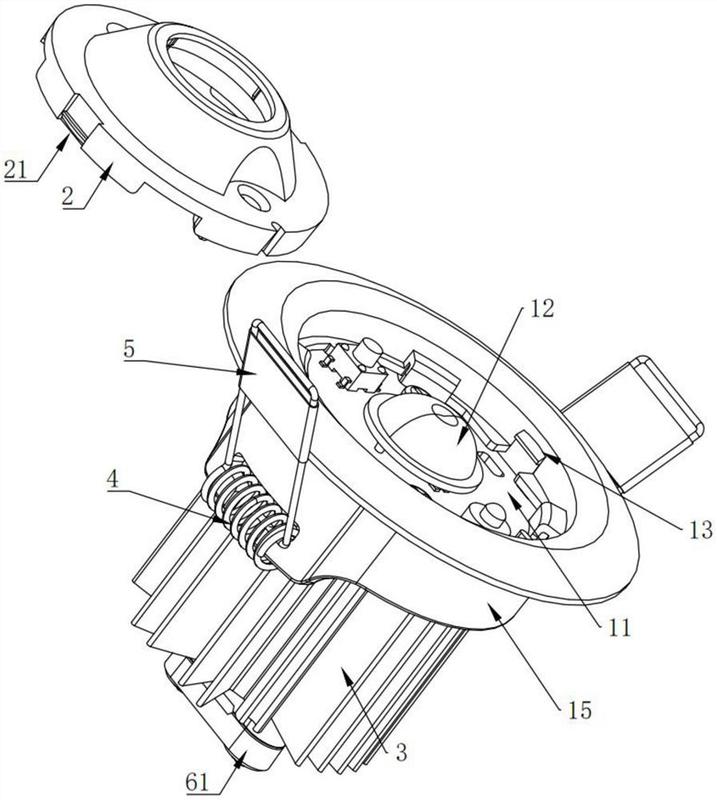 21
2
12
5
4
13
11
15
3
61