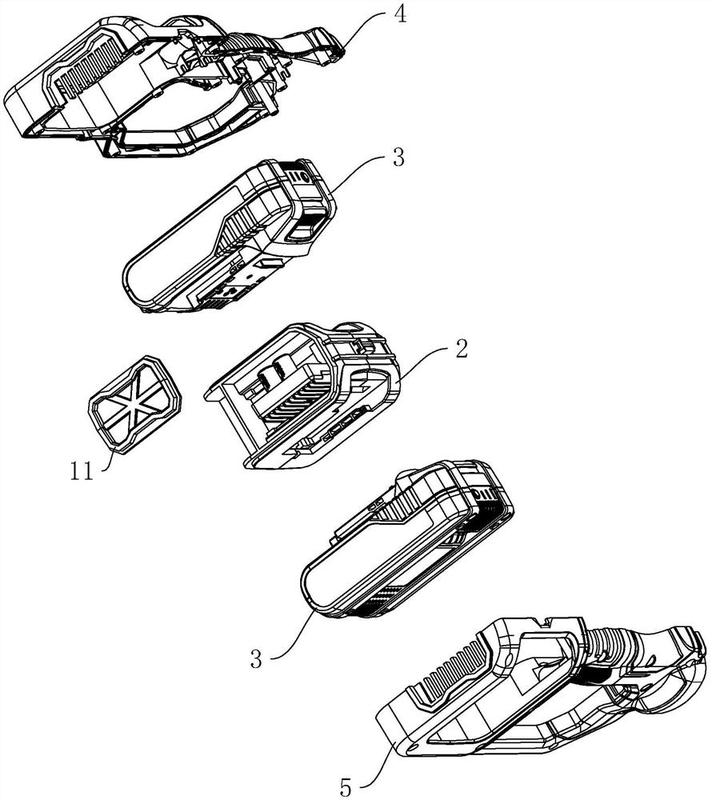 4
3
2
11
3
5