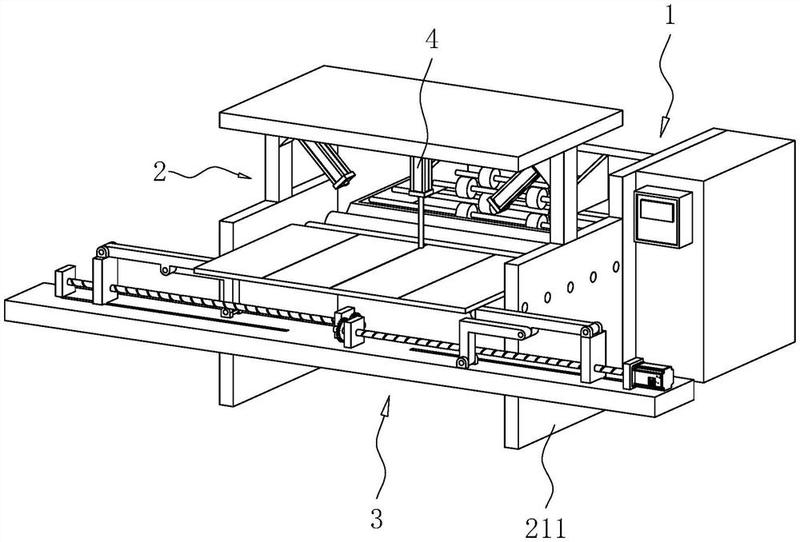 4
1
2
3
211