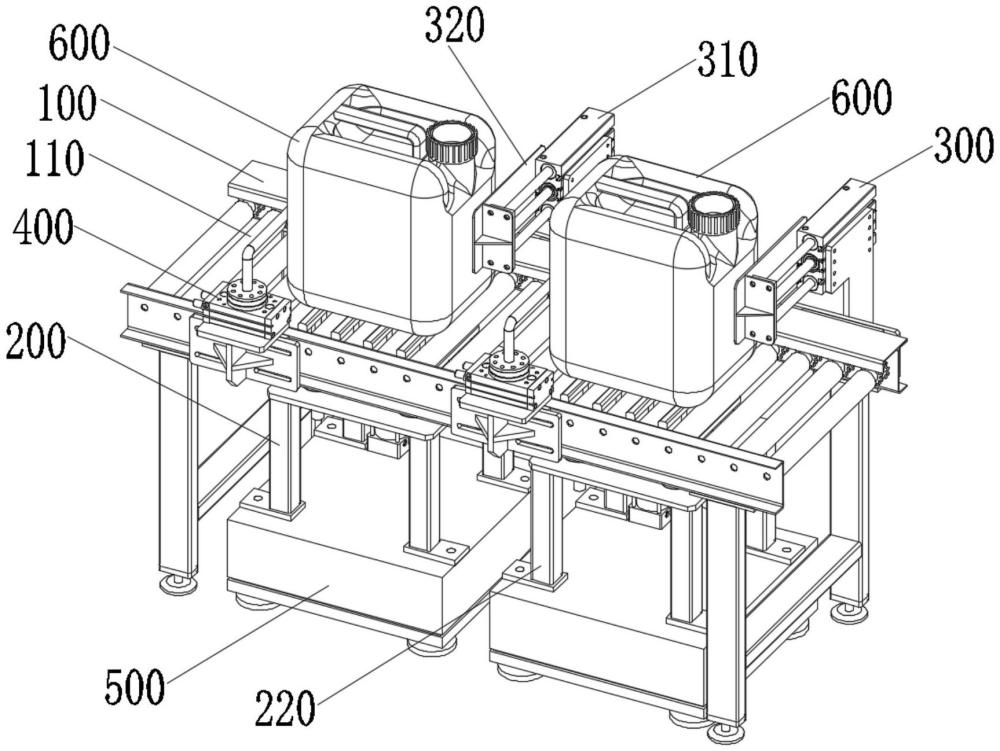 600
100
110
400
200
320
310
600
300
500
220