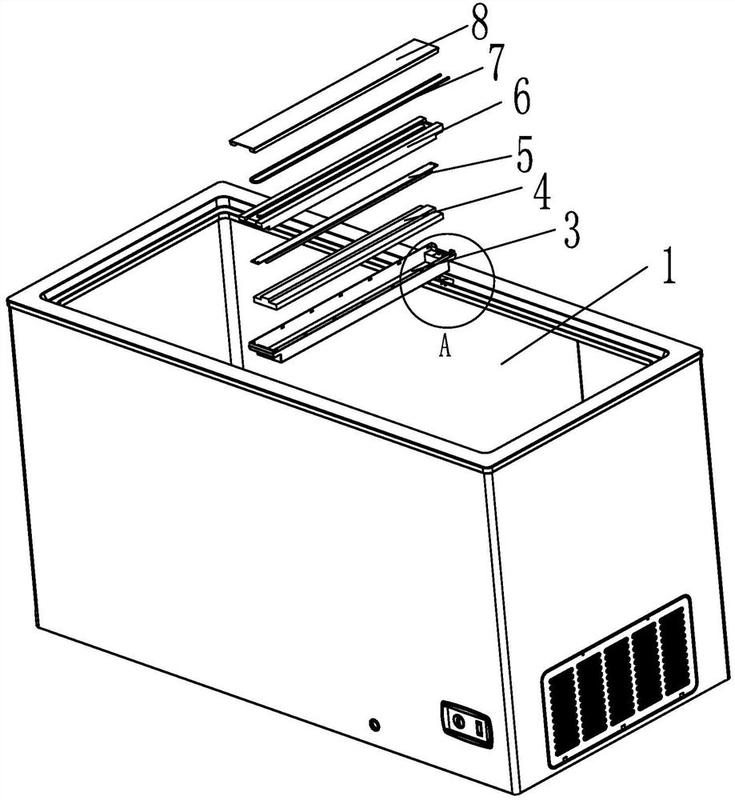 8
7
6
5
4
3
1
A