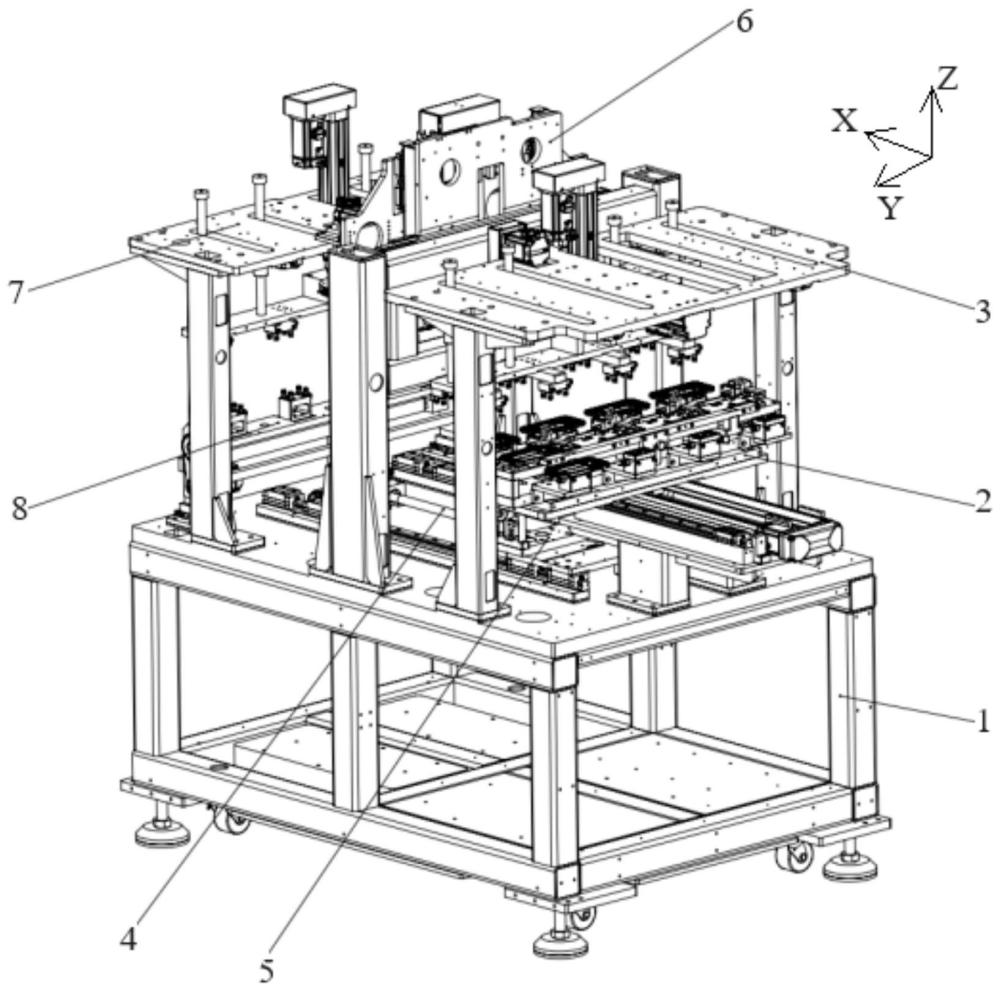 6
Z
X
Y
7
3
8
2
1
4
5