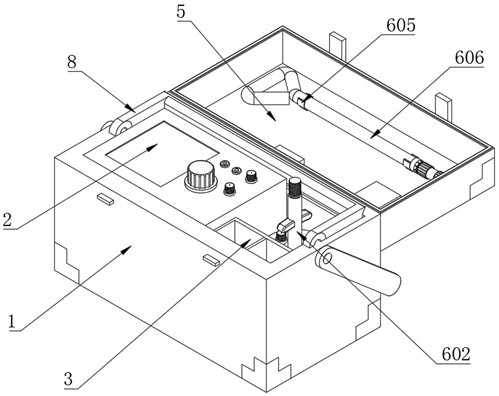 5
605
606
8
2
1
3
602