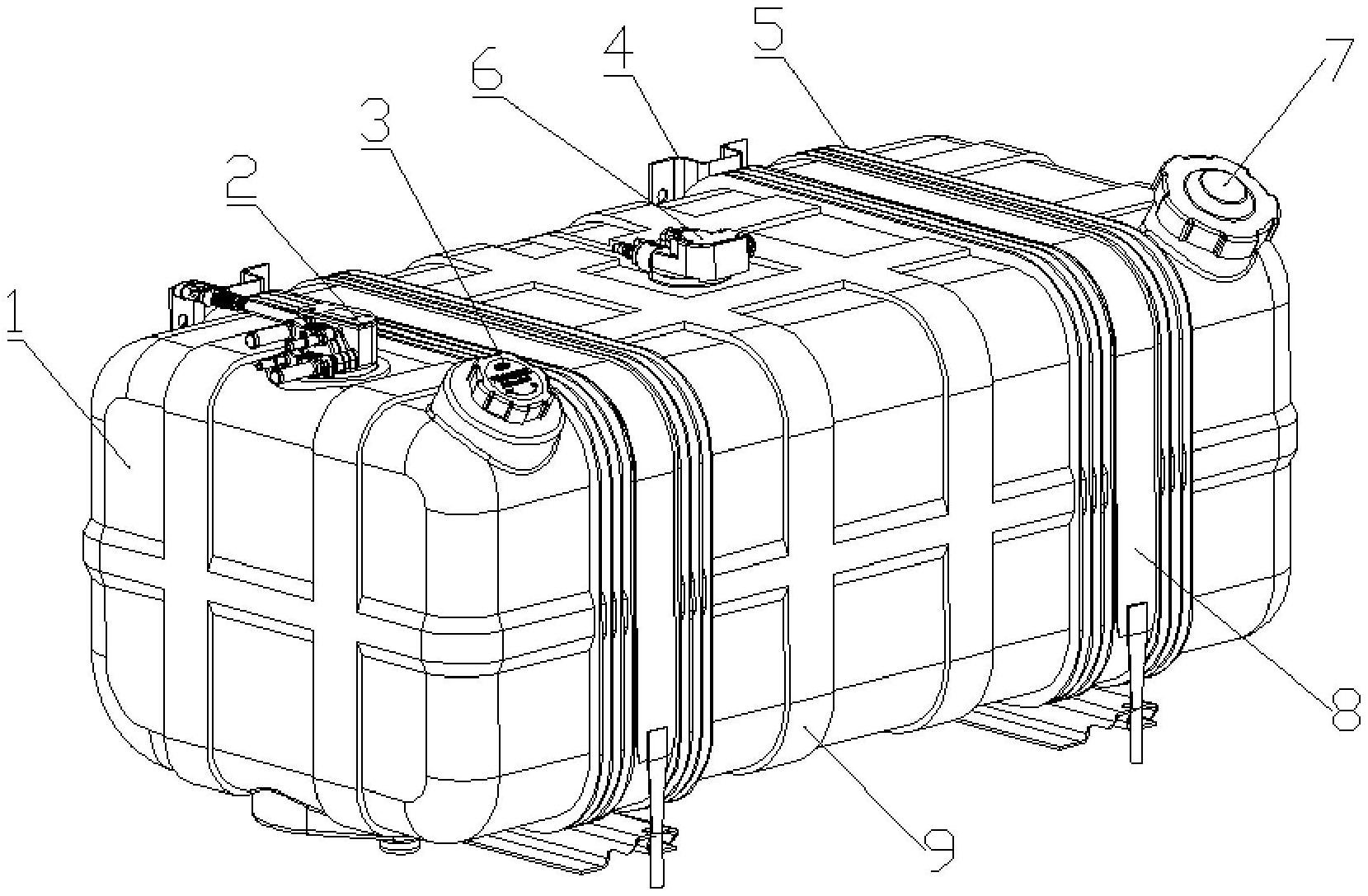 1
2
3
6
4
5
7
8
9