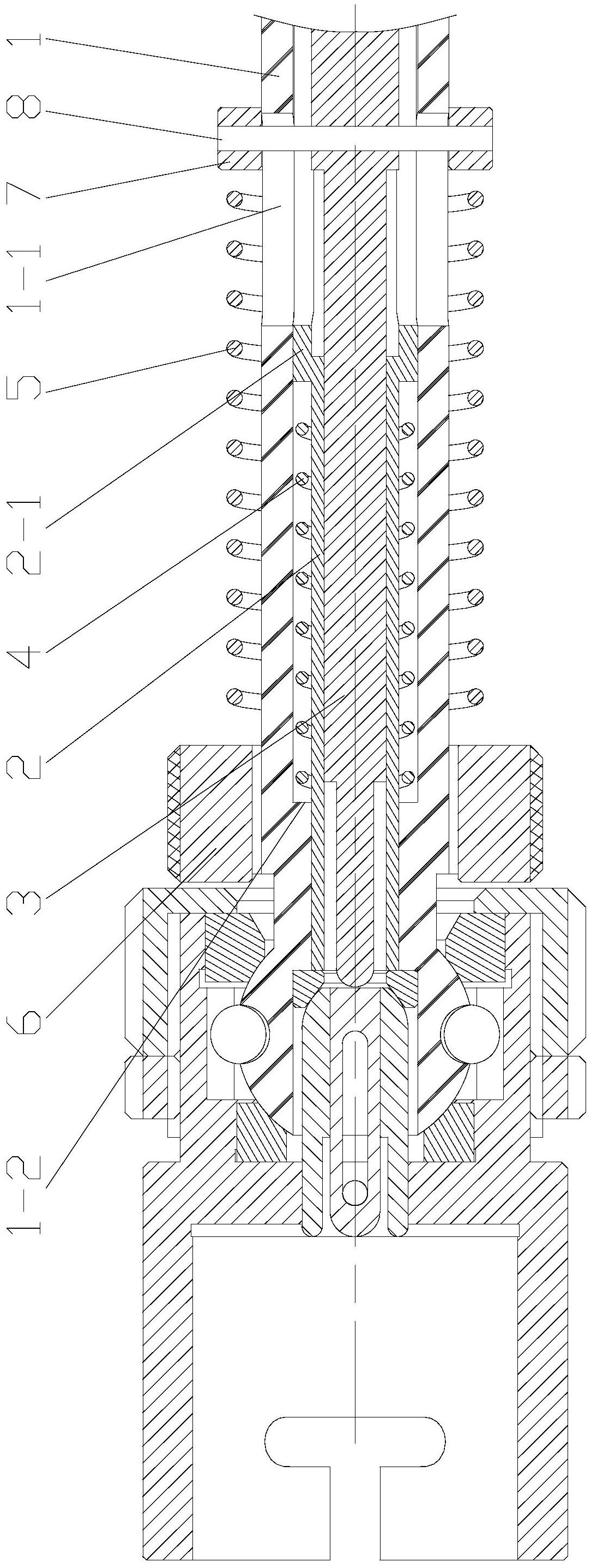 1
8
7
1-1
5
2-1
4
2
3
6
1-2