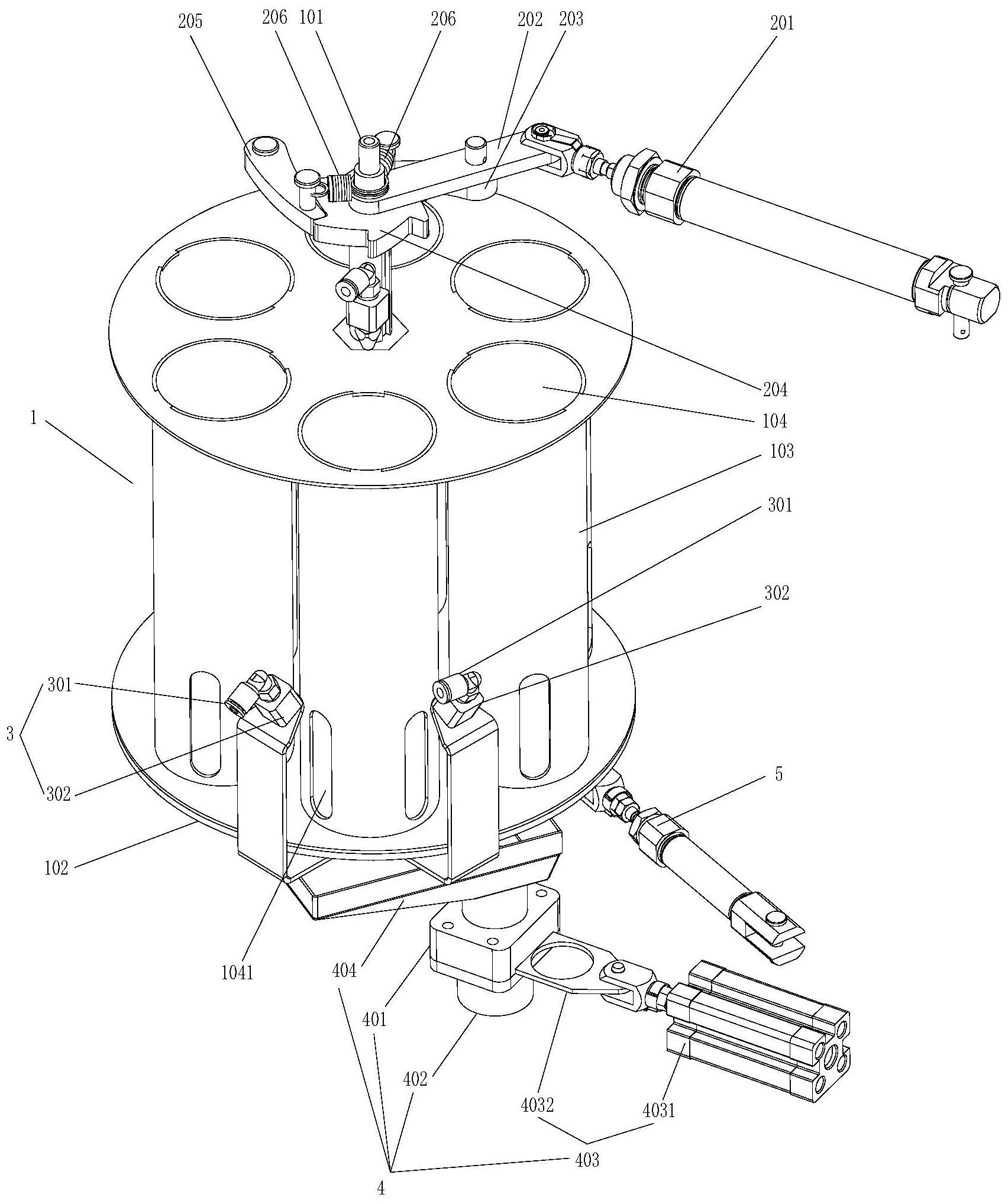 205
206
101
206
202
203
201
204
104
1
103
301
302
301
3
302
5
102
1041
404
401
402
4032
4031
403
4