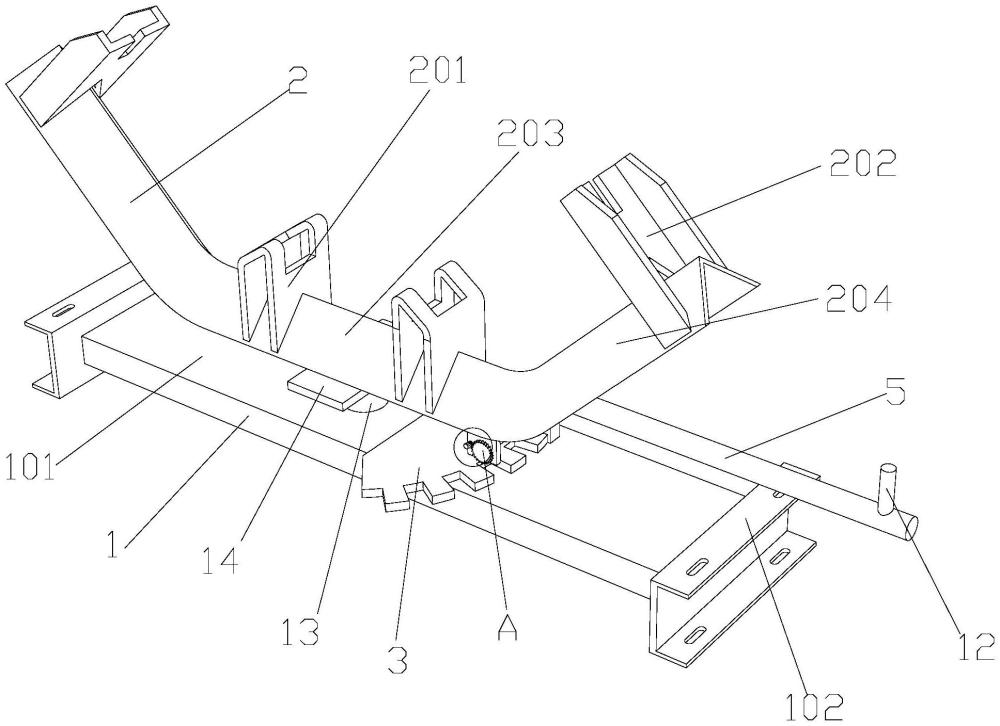 2
201
203
202
204
5
101
1
14
13
3
A
12
102