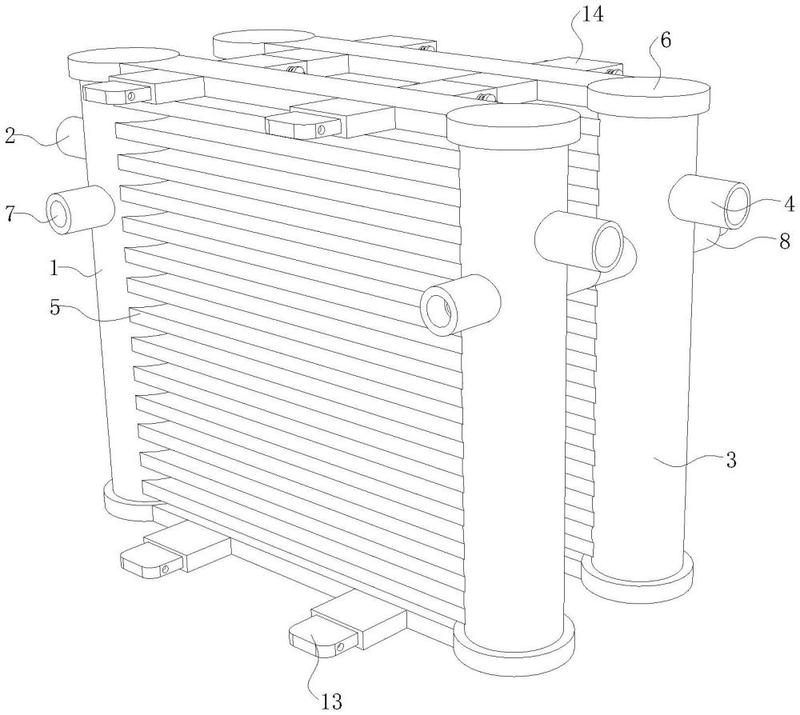 14
6
2
7
4
8
1
5
3
13