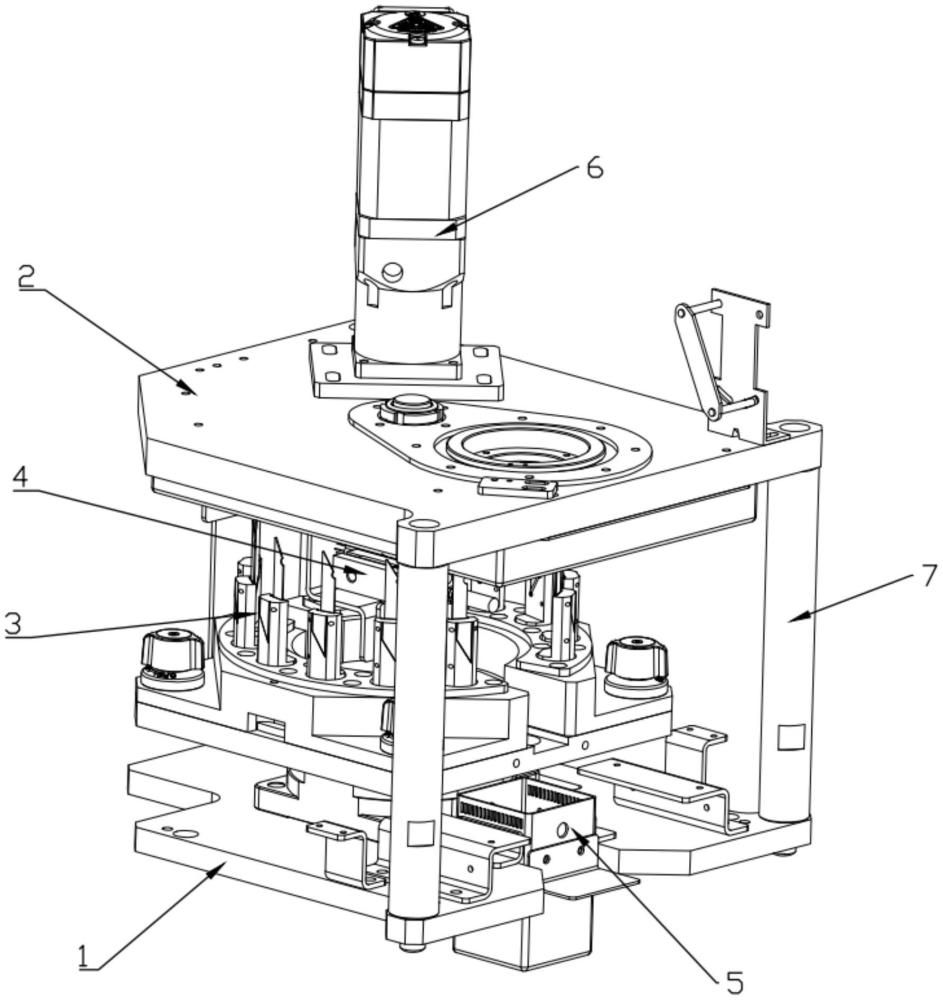 6
2
4
3
7
1
5