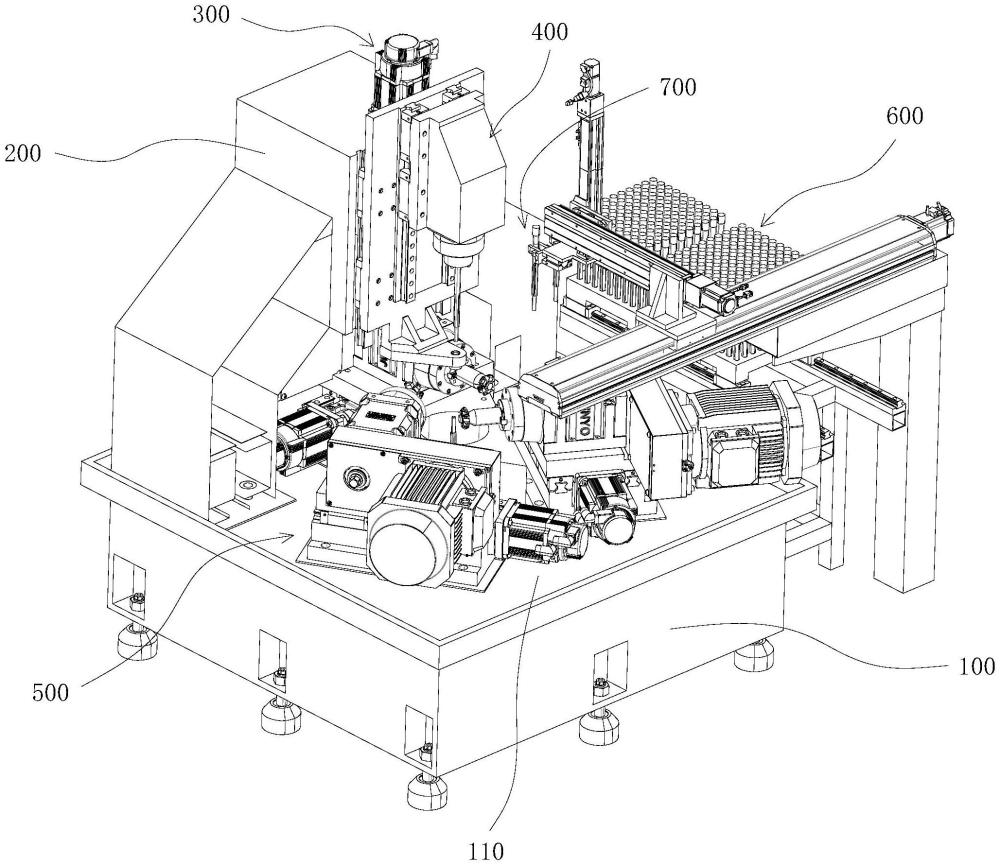 300
400
700
600
200
500
100
110