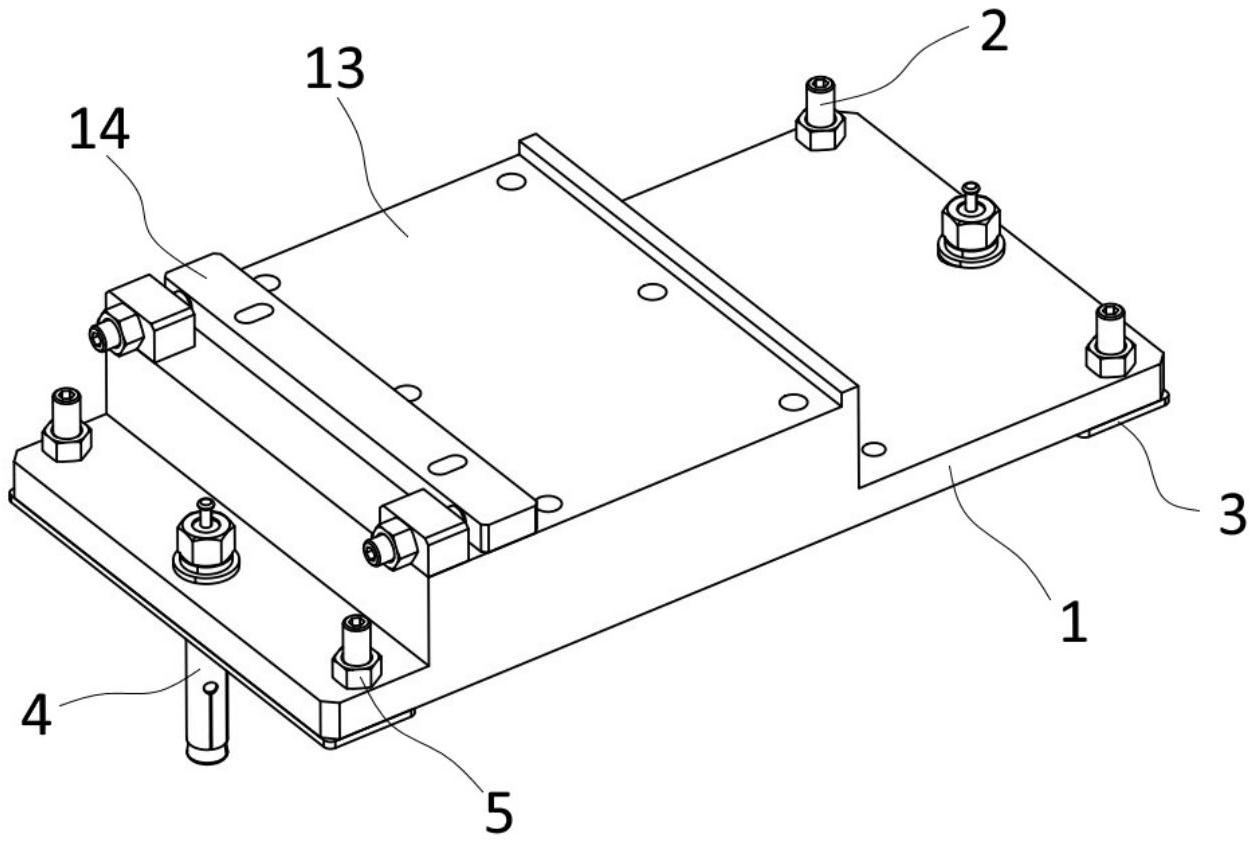 2
13
14
3
1
4
5