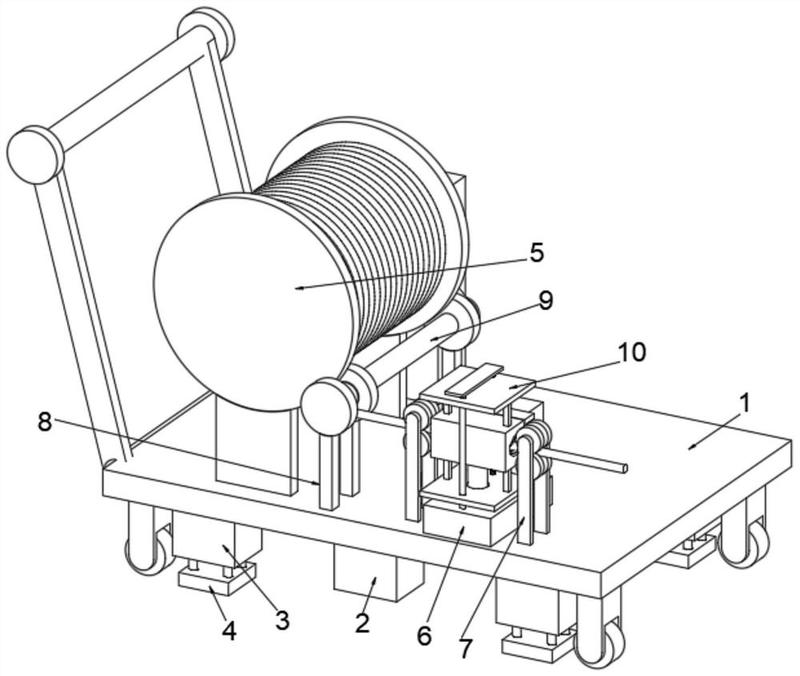 5
9
10
1
8
3
4
2
6
7