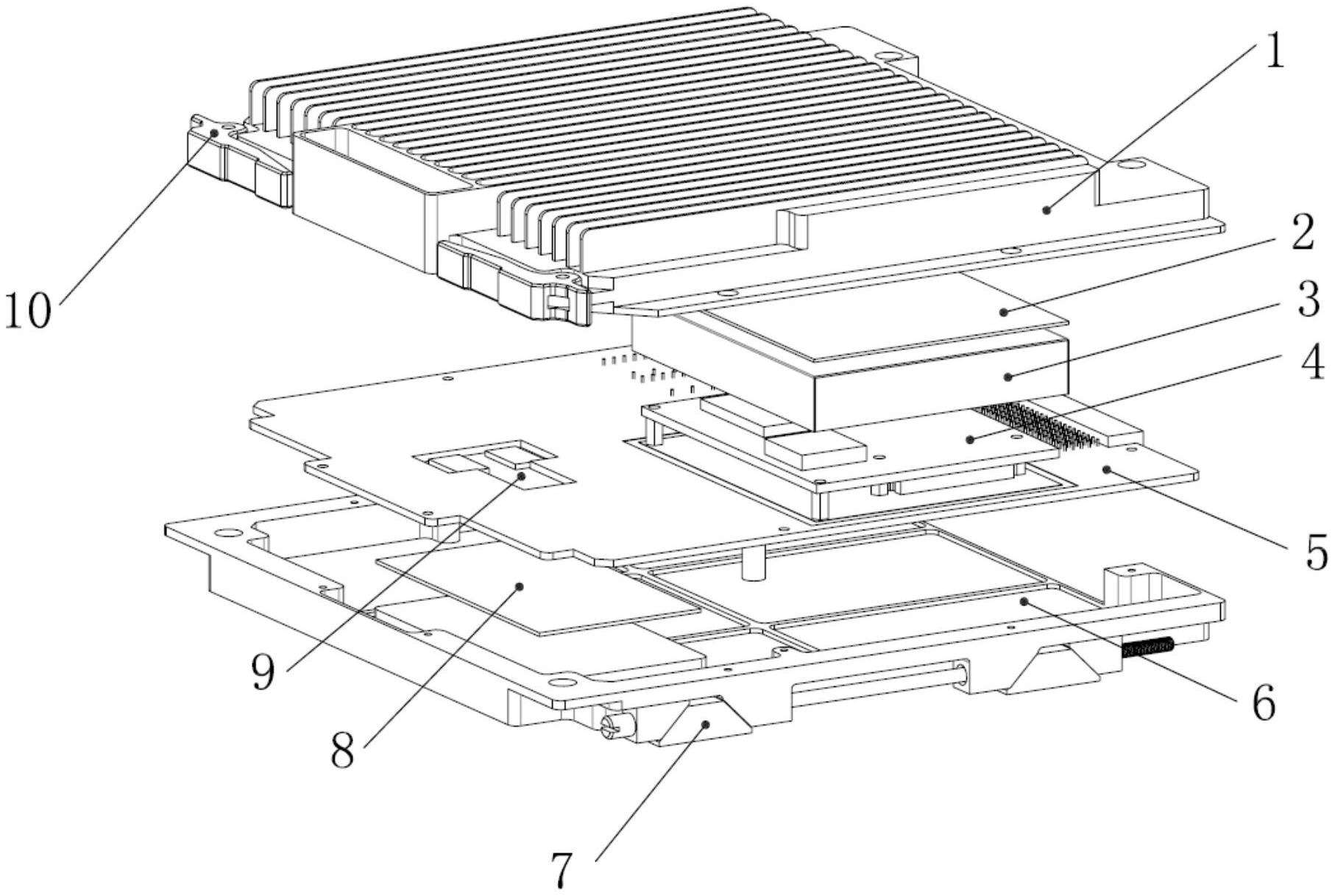 1
2
3
4
10
5
9
8
6
7