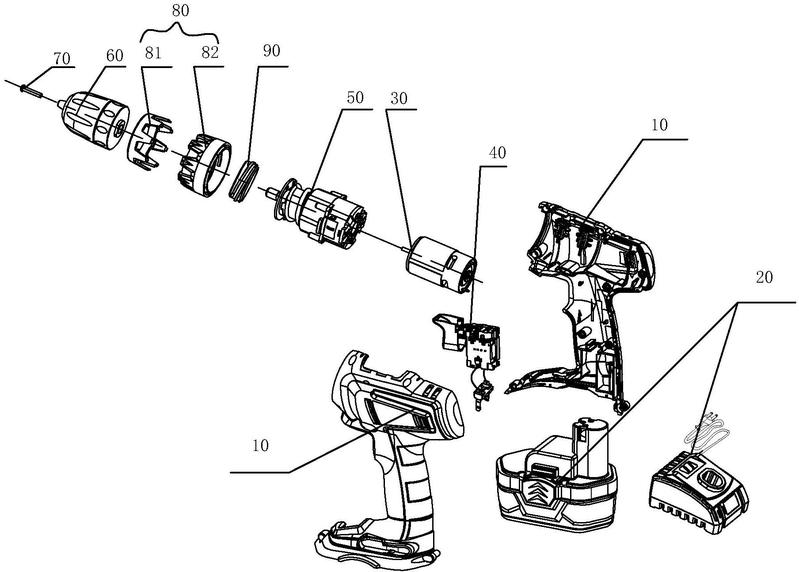 80
70
60
81
82
90
50
30
40
10
20
10