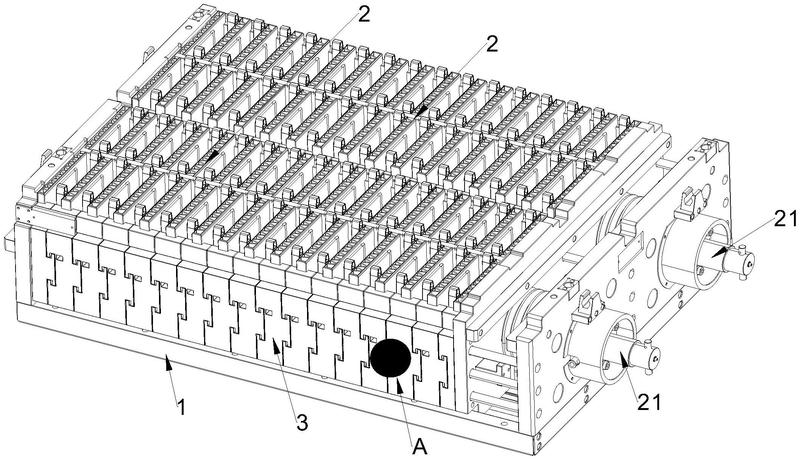 2
2
21
21
1
3
A