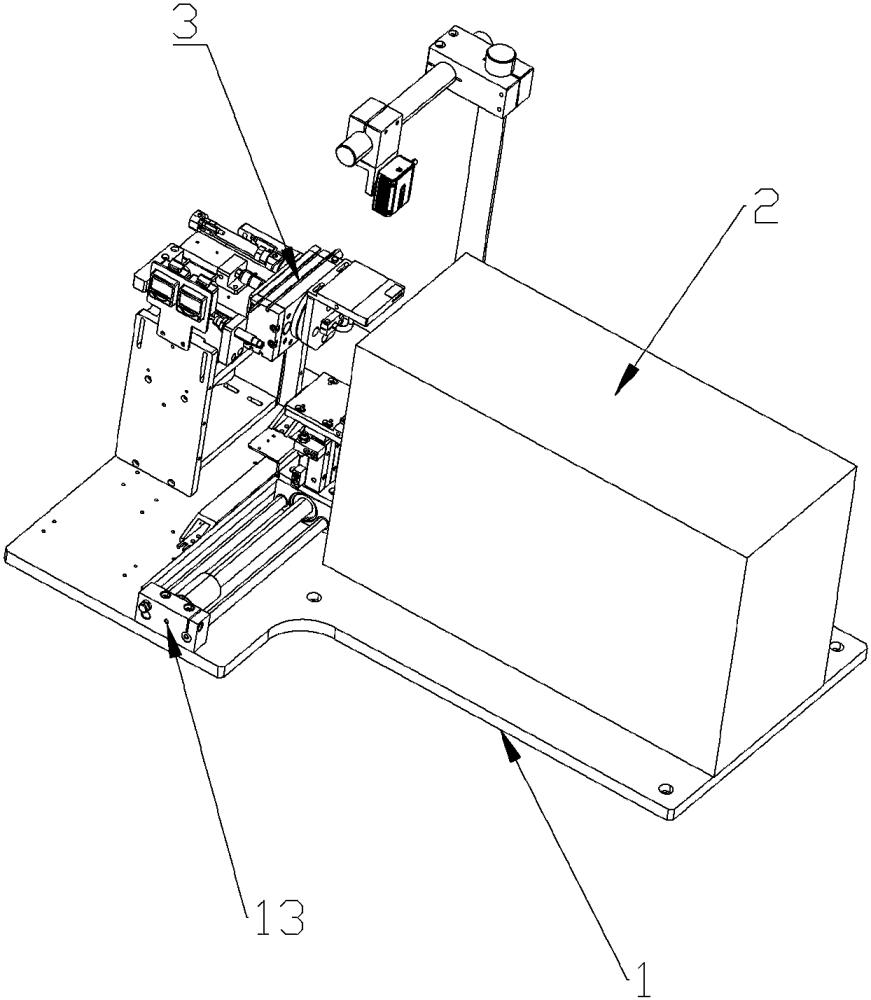 3
2
13
1