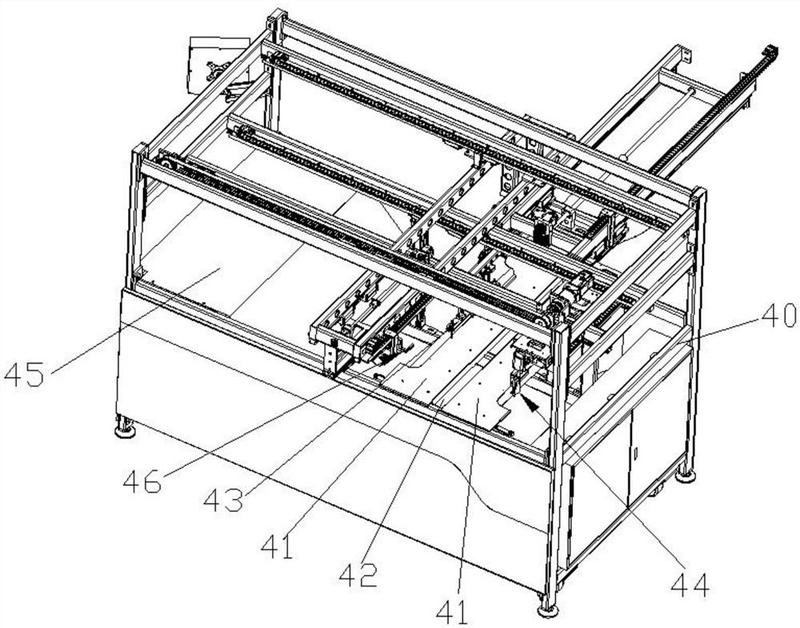 40
45
46
43
41
42
41
44