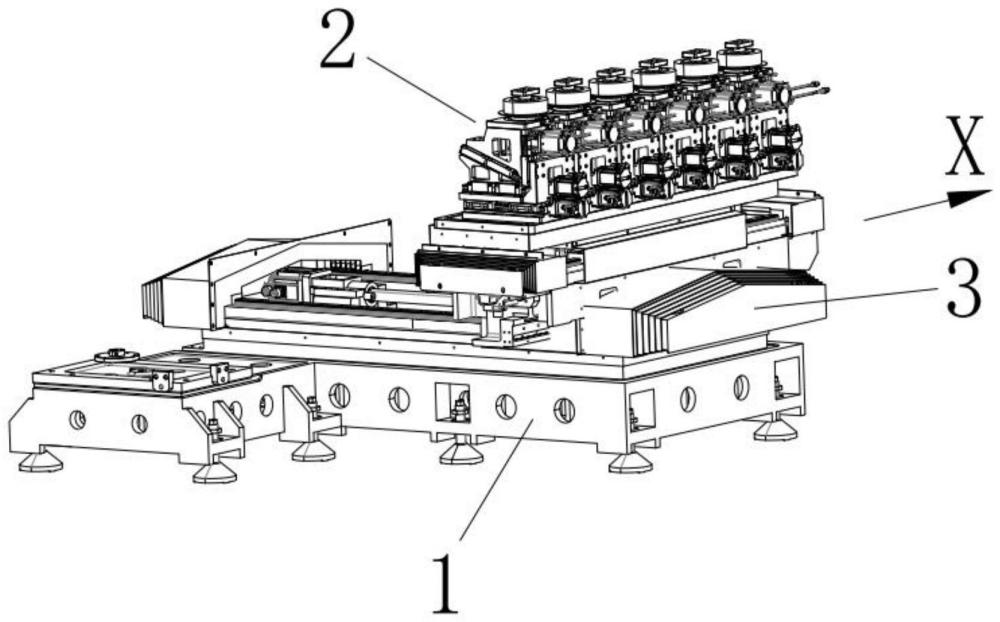 2

X

3

1