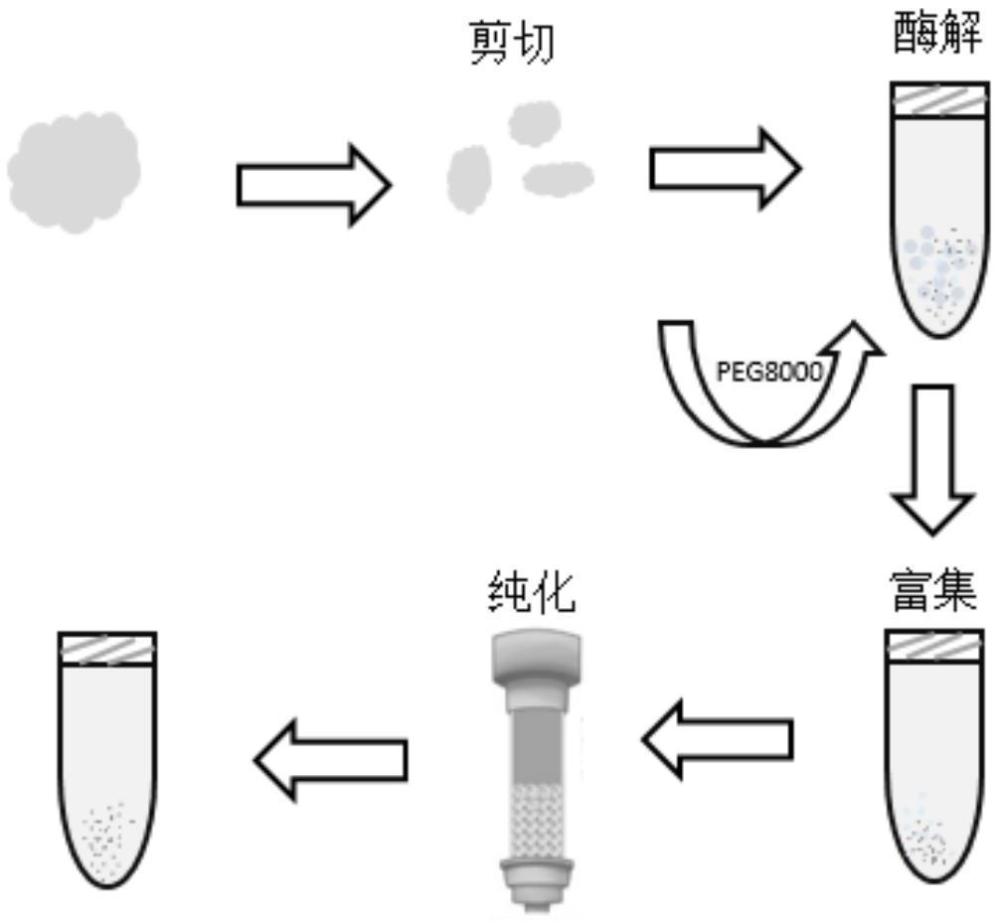 剪切

酶解

PEG8000

富集

纯化