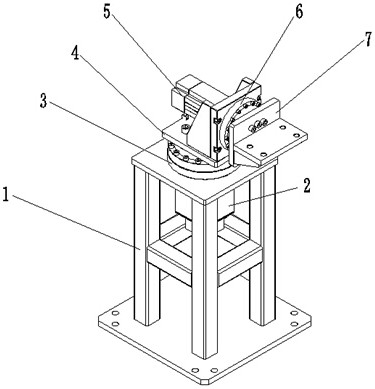 5
6
7
4
3
2
1