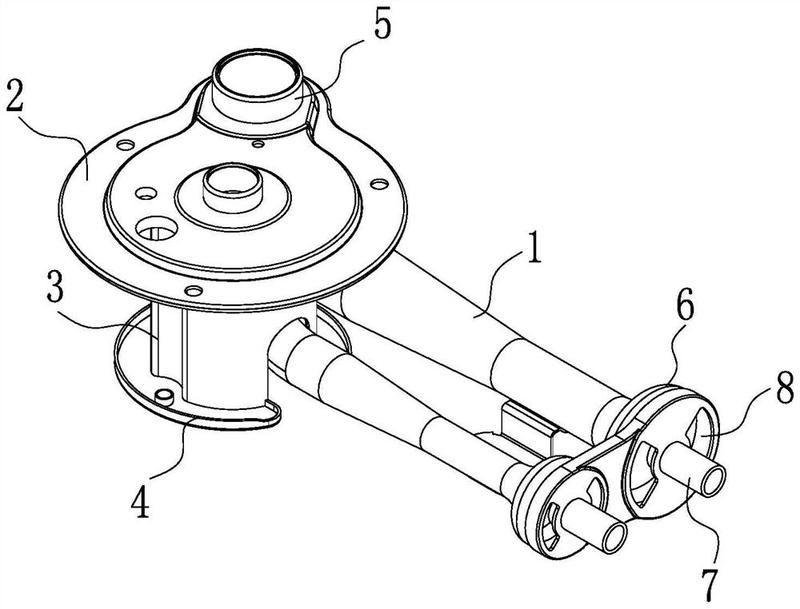 5
2
1
3
6
8
4
7