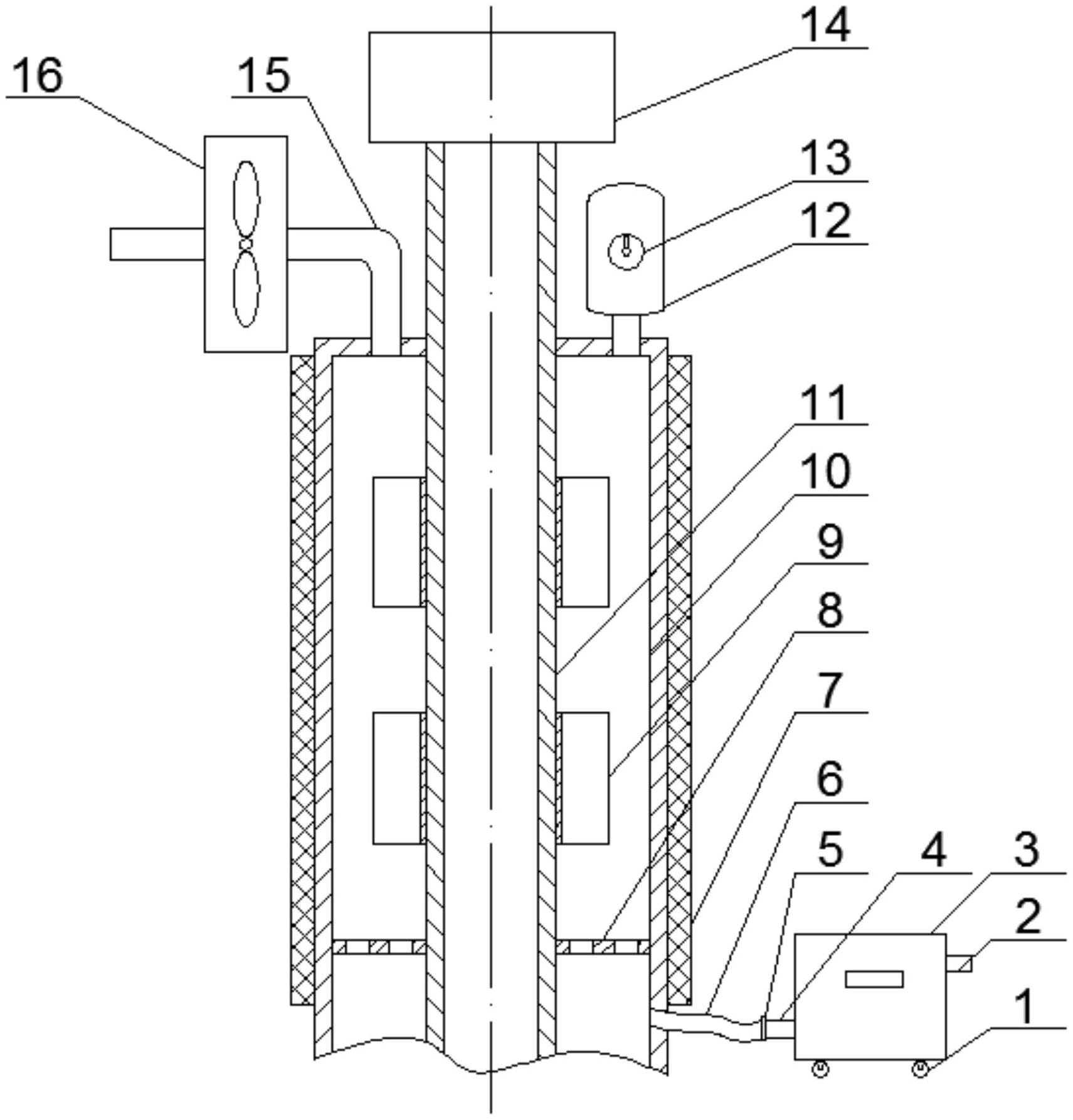 16
15
14
13
12
11
10
9
8
7
6
5
4
3
2
1