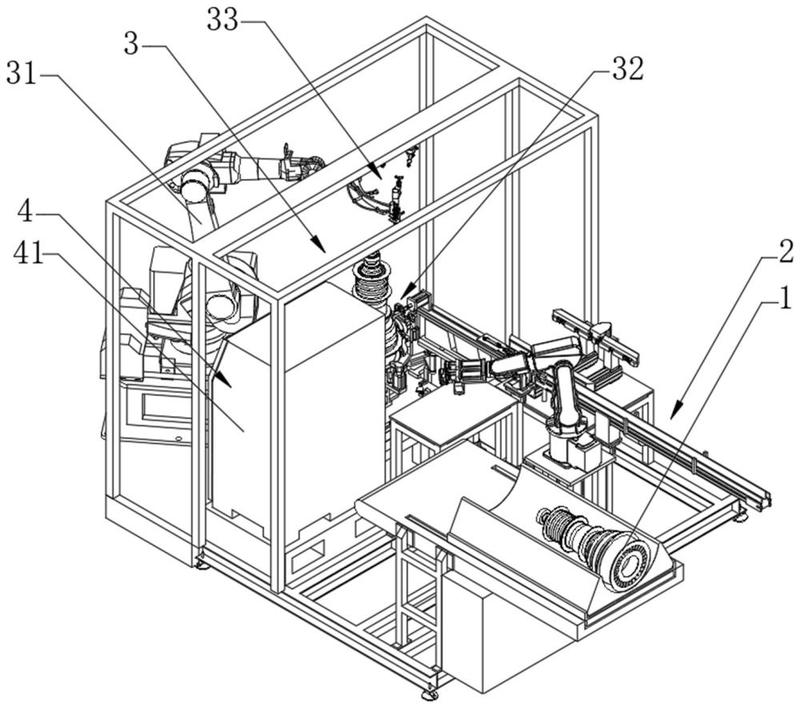 33
3
31
32
4
41
2
1