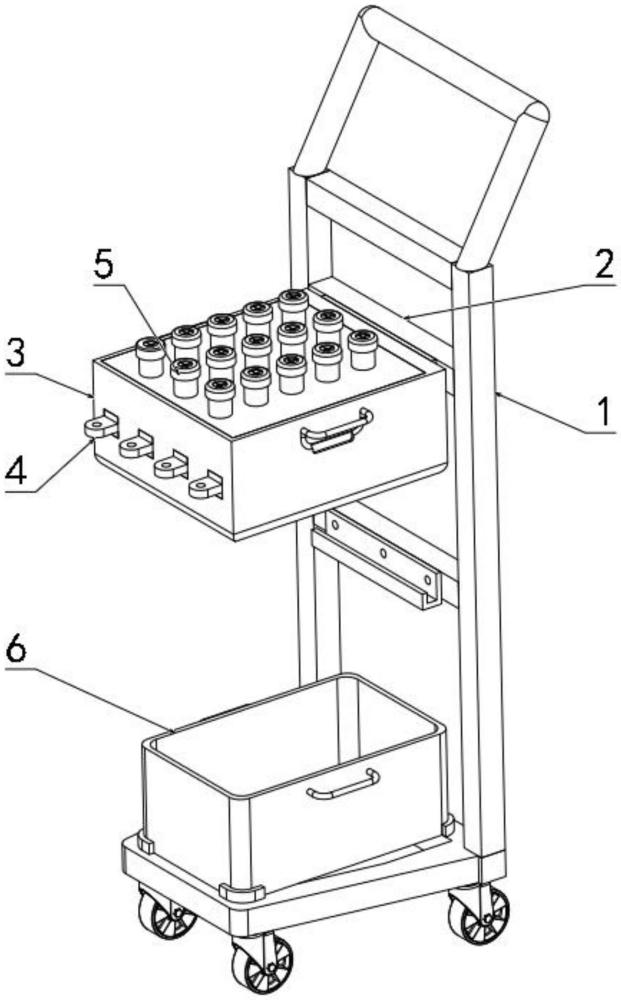 5
2
3
1
4
6