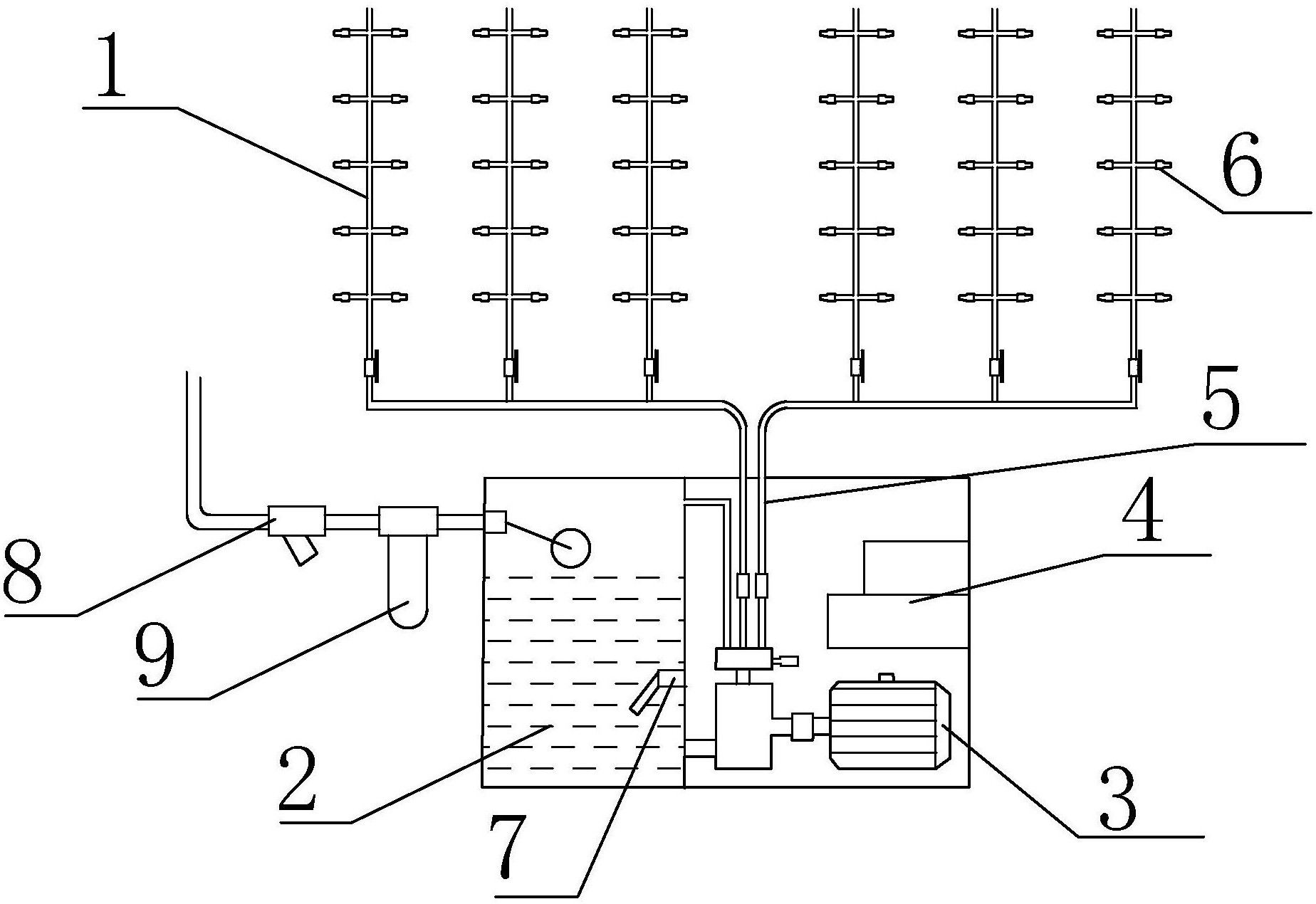 1
6
5
4
8
9
2
7
3