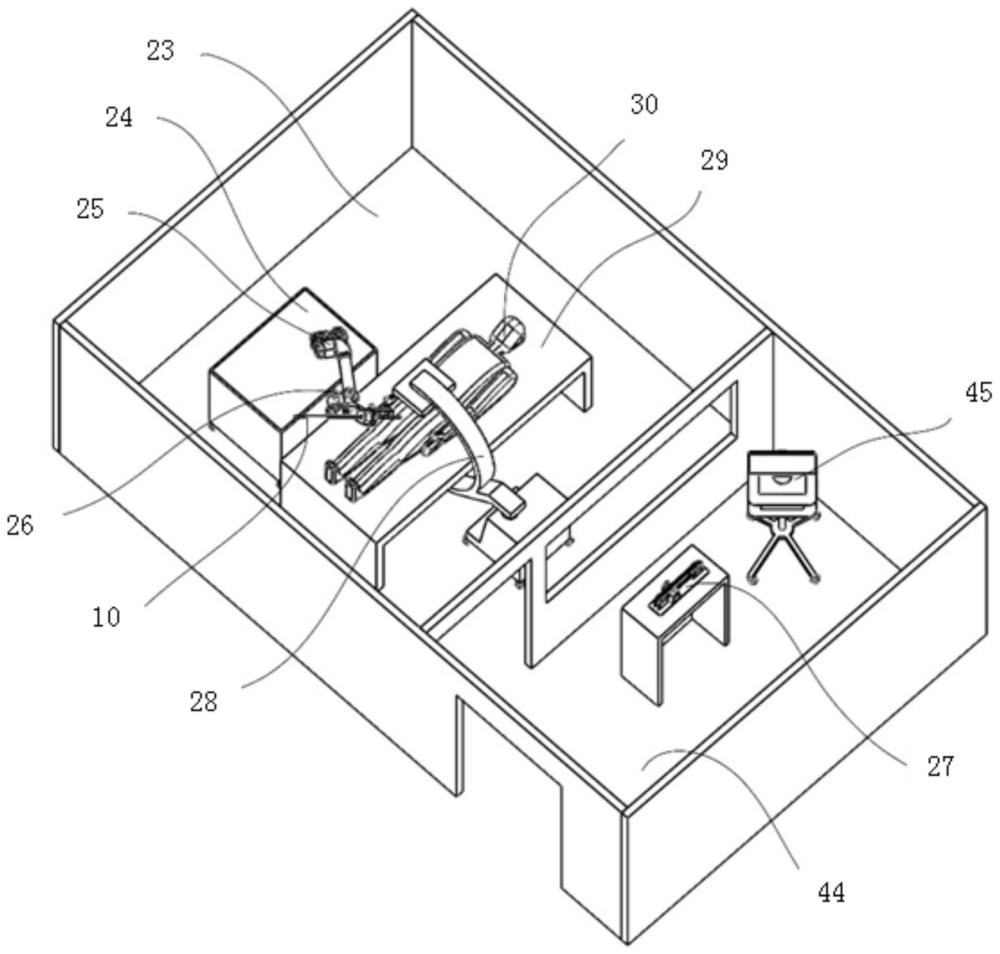 23
24
30
29
25
45
26
10
28
27
44