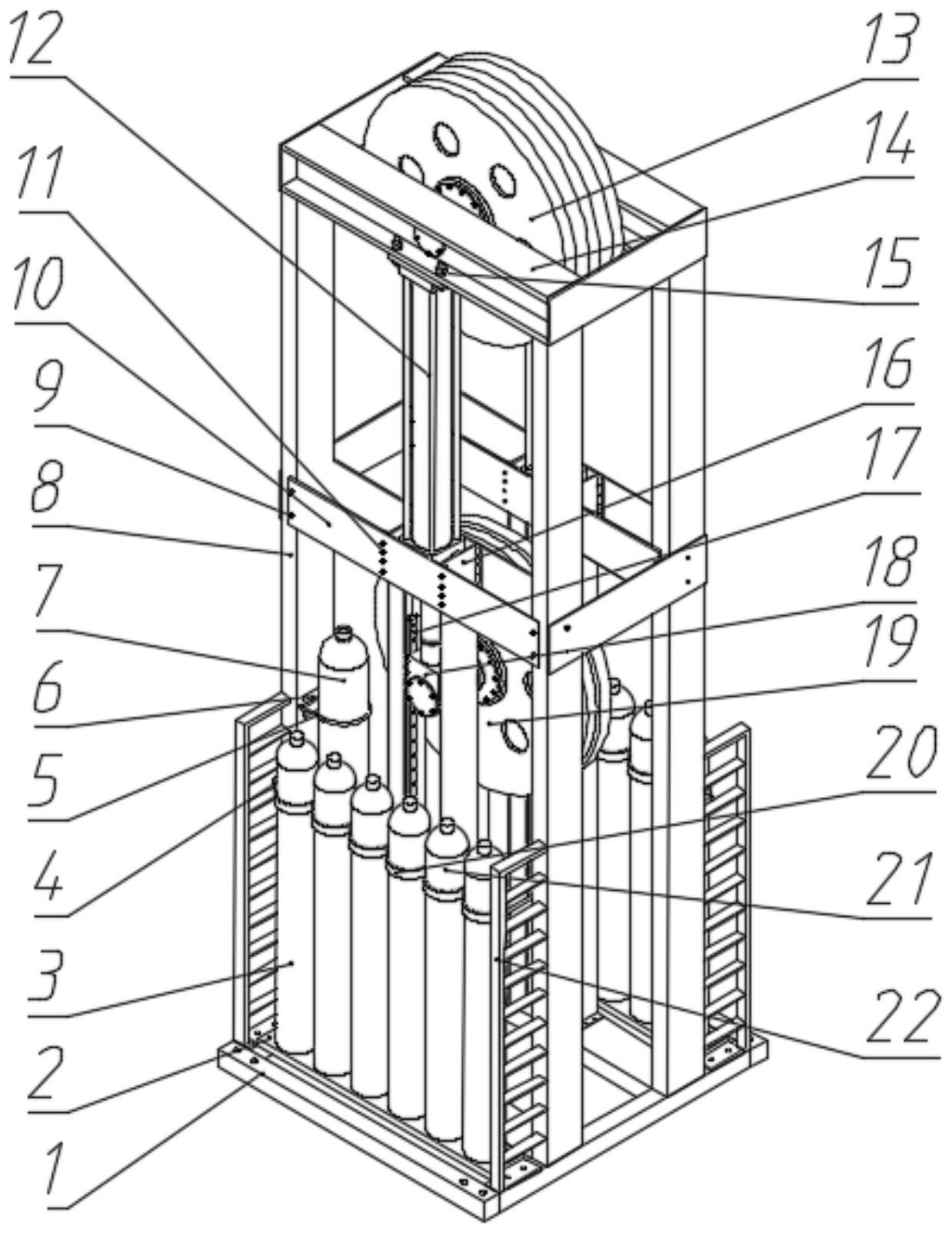 12
11
10
9
8
7
6
5
4
3
2
1
13
14
15
16
17
18
19
20
21
22