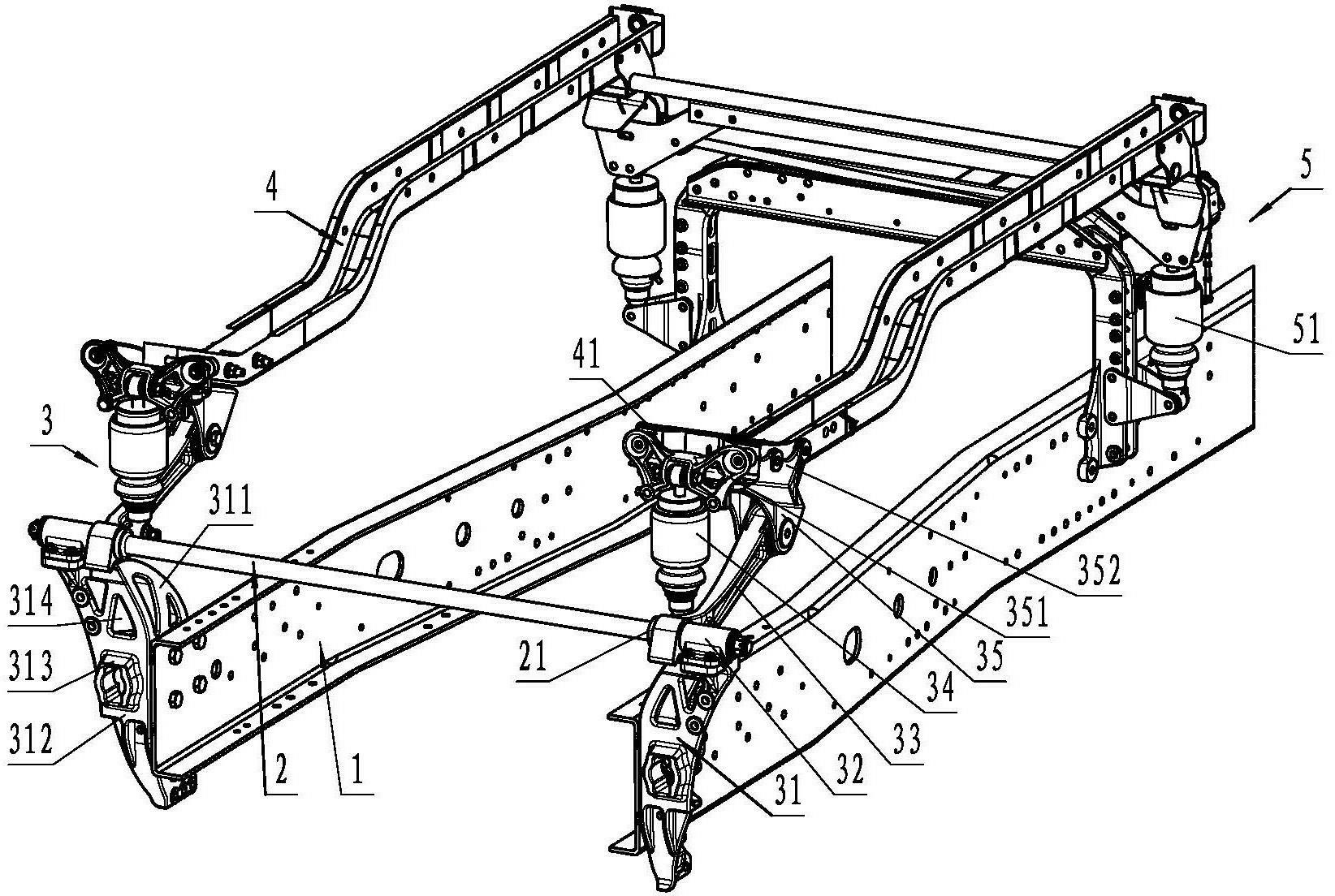 4
5
51
41
3
311
314
313
312
2
1
21
352
351
35
34
33
32
31