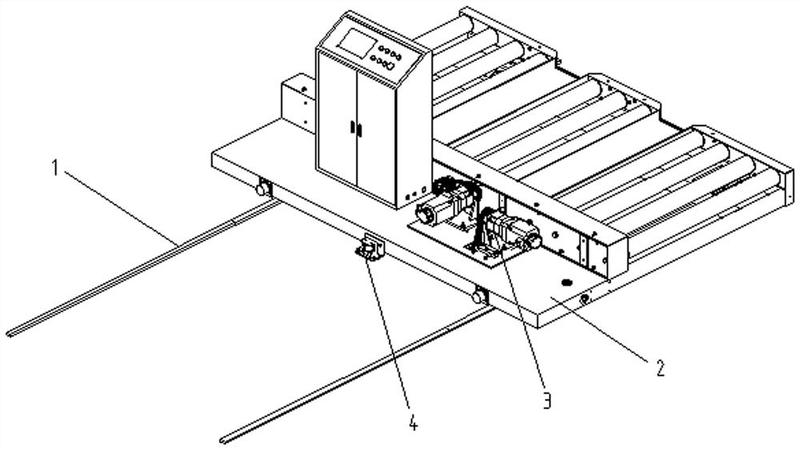 1
2
3
4